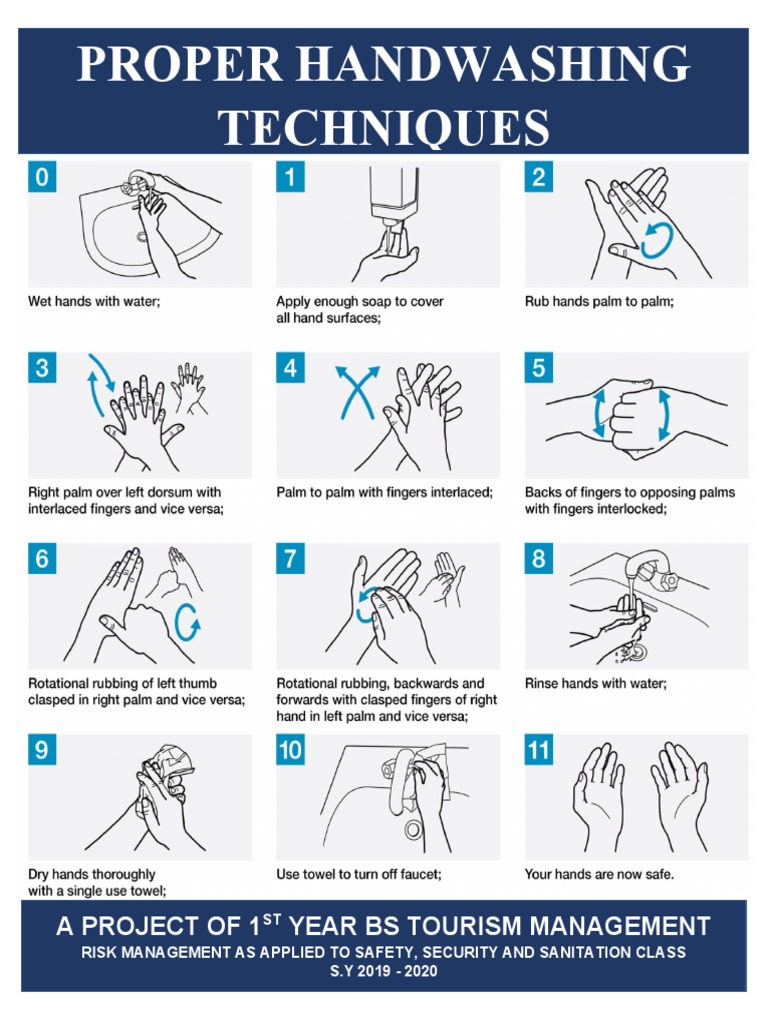 PROPER HANDWASHING TECHNIQUES

0
Wet hands with water;

1
Apply enough soap to cover all hand surfaces;

2
Rub hands palm to palm;

3
Right palm over left dorsum with interlaced fingers and vice versa;

4
Palm to palm with fingers interlaced;

5
Backs of fingers to opposing palms with fingers interlocked;

6
Rotational rubbing of left thumb clasped in right palm and vice versa;

7
Rotational rubbing, backwards and forwards with clasped fingers of right hand in left palm and vice versa;

8
Rinse hands with water;

9
Dry hands thoroughly with a single use towel;

10
Use towel to turn off faucet;

11
Your hands are now safe.

A PROJECT OF 1$^{ST}$ YEAR BS TOURISM MANAGEMENT
RISK MANAGEMENT AS APPLIED TO SAFETY, SECURITY AND SANITATION CLASS
S.Y 2019 - 2020