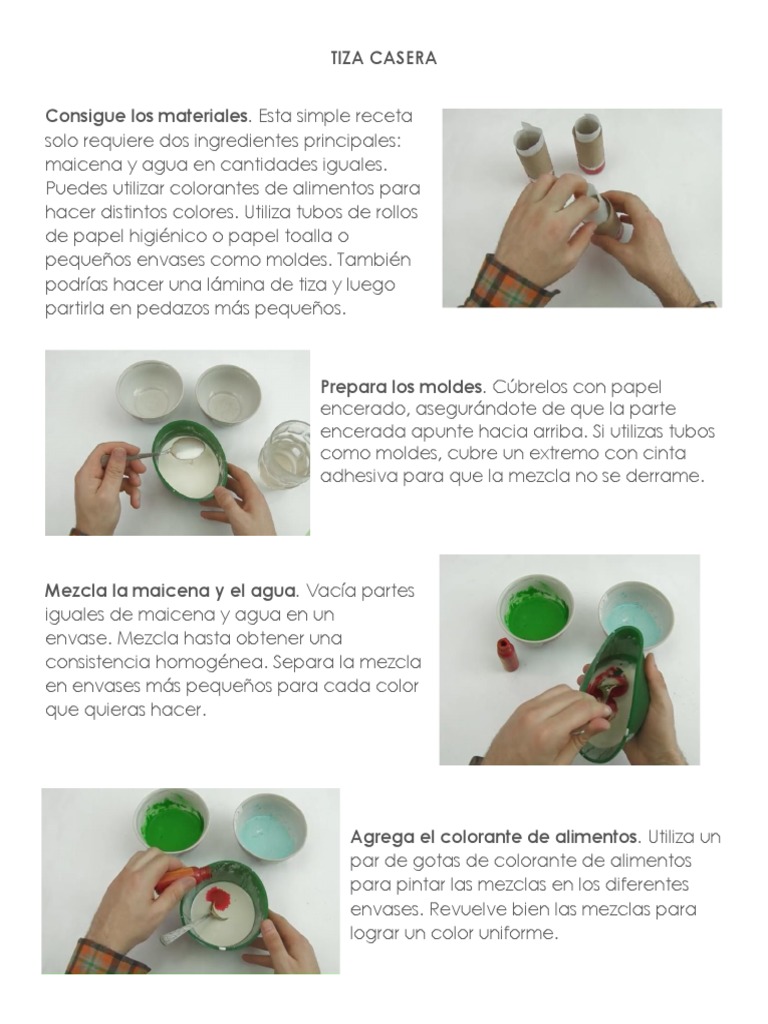 TIZA CASERA

Consigue los materiales. Esta simple receta solo requiere dos ingredientes principales: maicena y agua en cantidades iguales. Puedes utilizar colorantes de alimentos para hacer distintos colores. Utiliza tubos de rollos de papel higiénico o papel toalla o pequeños envases como moldes. También podrías hacer una lámina de tiza y luego partirla en pedazos más pequeños.

Prepara los moldes. Cúbrelos con papel encerado, asegurándote de que la parte encerada apunte hacia arriba. Si utilizas tubos como moldes, cubre un extremo con cinta adhesiva para que la mezcla no se derrame.

Mezcla la maicena y el agua. Vacía partes iguales de maicena y agua en un envase. Mezcla hasta obtener una consistencia homogénea. Separa la mezcla en envases más pequeños para cada color que quieras hacer.

Agrega el colorante de alimentos. Utiliza un par de gotas de colorante de alimentos para pintar las mezclas en los diferentes envases. Revuelve bien las mezclas para lograr un color uniforme.