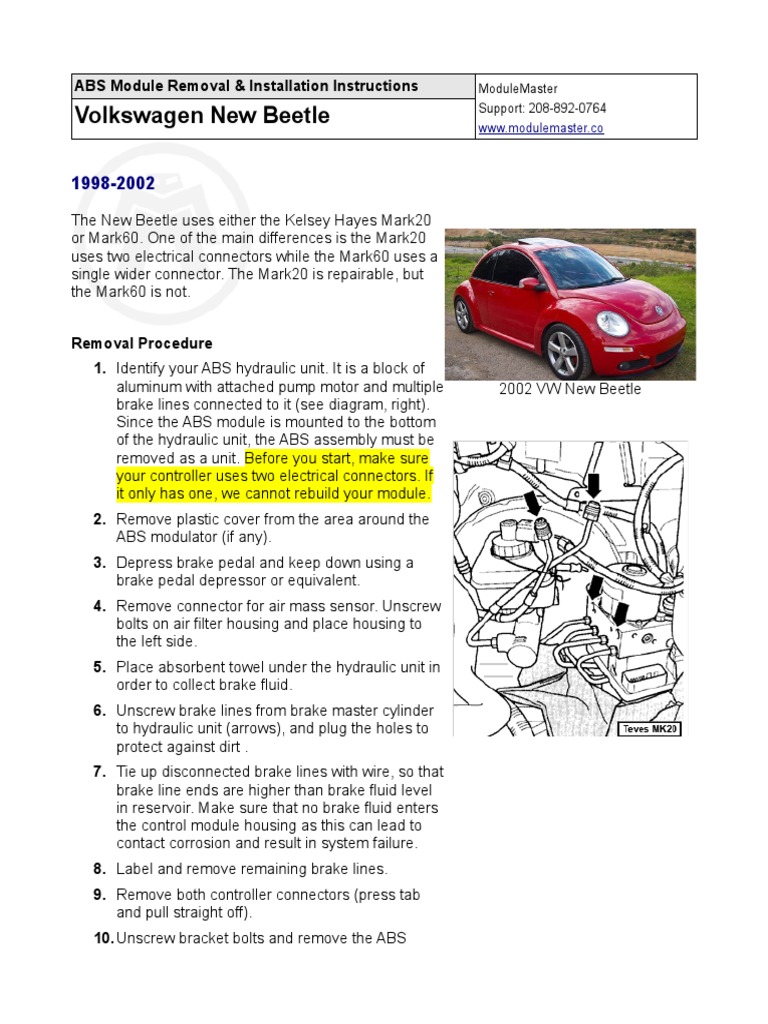 | ABS Module Removal & Installation Instructions | ModuleMaster |
|---|---|
| Volkswagen New Beetle | Support: 208-892-0764 www.modulemaster.co |

1998-2002

The New Beetle uses either the Kelsey Hayes Mark20 or Mark60. One of the main differences is the Mark20 uses two electrical connectors while the Mark60 uses a single wider connector. The Mark20 is repairable, but the Mark60 is not.

2002 VW New Beetle

Removal Procedure

1. Identify your ABS hydraulic unit. It is a block of aluminum with attached pump motor and multiple brake lines connected to it (see diagram, right). Since the ABS module is mounted to the bottom of the hydraulic unit, the ABS assembly must be removed as a unit. Before you start, make sure your controller uses two electrical connectors. If it only has one, we cannot rebuild your module.

2. Remove plastic cover from the area around the ABS modulator (if any).

3. Depress brake pedal and keep down using a brake pedal depressor or equivalent.

4. Remove connector for air mass sensor. Unscrew bolts on air filter housing and place housing to the left side.

5. Place absorbent towel under the hydraulic unit in order to collect brake fluid.

6. Unscrew brake lines from brake master cylinder to hydraulic unit (arrows), and plug the holes to protect against dirt .

7. Tie up disconnected brake lines with wire, so that brake line ends are higher than brake fluid level in reservoir. Make sure that no brake fluid enters the control module housing as this can lead to contact corrosion and result in system failure.

8. Label and remove remaining brake lines.

9. Remove both controller connectors (press tab and pull straight off).

10. Unscrew bracket bolts and remove the ABS

Teves MK20