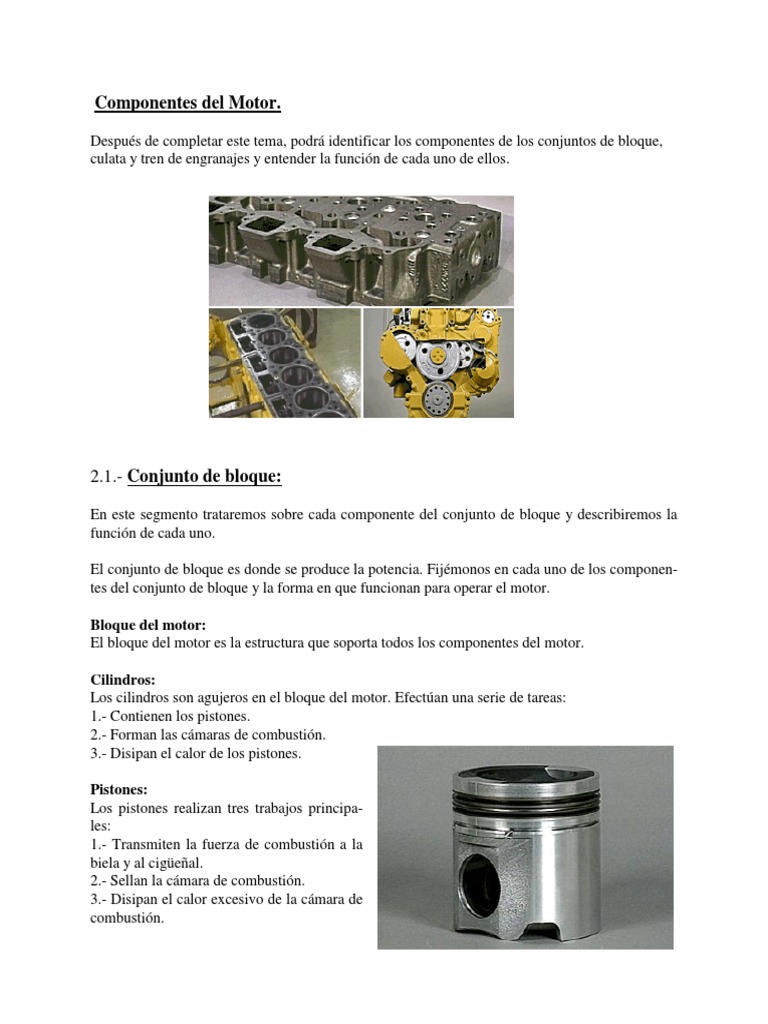 Componentes del Motor.

Después de completar este tema, podrá identificar los componentes de los conjuntos de bloque, culata y tren de engranajes y entender la función de cada uno de ellos.

2.1.- Conjunto de bloque:

En este segmento trataremos sobre cada componente del conjunto de bloque y describiremos la función de cada uno.

El conjunto de bloque es donde se produce la potencia. Fijémonos en cada uno de los componentes del conjunto de bloque y la forma en que funcionan para operar el motor.

Bloque del motor:
El bloque del motor es la estructura que soporta todos los componentes del motor.

Cilindros:
Los cilindros son agujeros en el bloque del motor. Efectúan una serie de tareas:
1.- Contienen los pistones.
2.- Forman las cámaras de combustión.
3.- Disipan el calor de los pistones.

Pistones:
Los pistones realizan tres trabajos principales:
1.- Transmiten la fuerza de combustión a la biela y al cigüeñal.
2.- Sellan la cámara de combustión.
3.- Disipan el calor excesivo de la cámara de combustión.