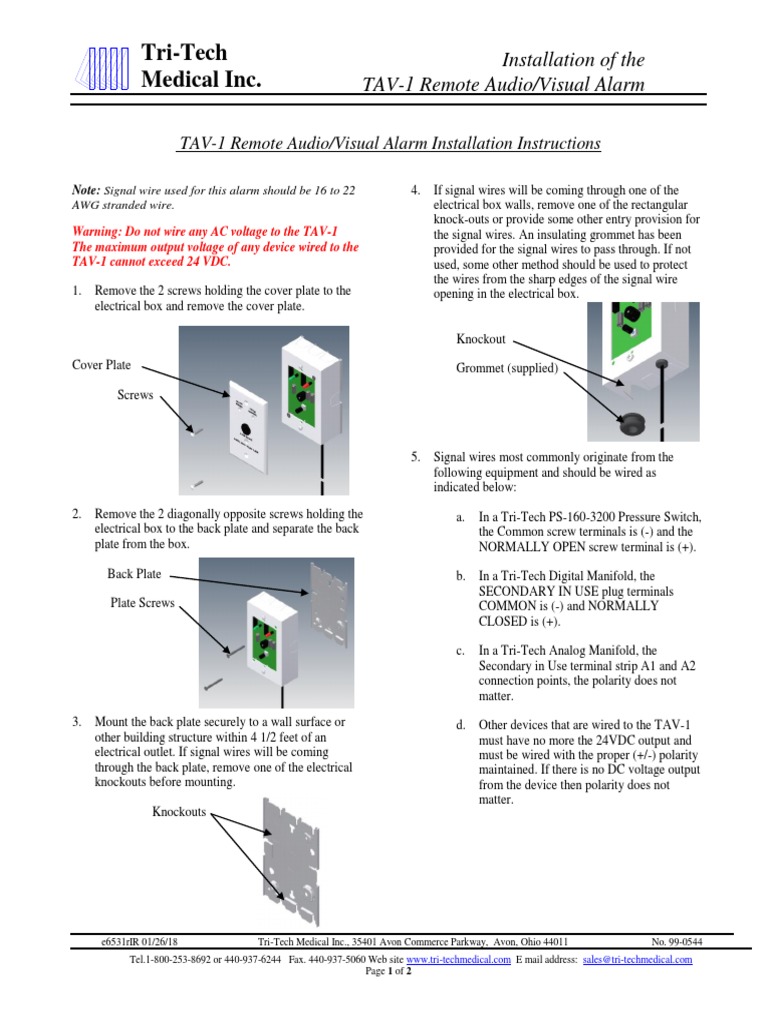 Tri-Tech
Medical Inc.

Installation of the
TAV-1 Remote Audio/Visual Alarm

TAV-1 Remote Audio/Visual Alarm Installation Instructions

Note: Signal wire used for this alarm should be 16 to 22 AWG stranded wire.

Warning: Do not wire any AC voltage to the TAV-1
The maximum output voltage of any device wired to the TAV-1 cannot exceed 24 VDC.

1. Remove the 2 screws holding the cover plate to the electrical box and remove the cover plate.

Cover Plate

Screws

2. Remove the 2 diagonally opposite screws holding the electrical box to the back plate and separate the back plate from the box.

Back Plate

Plate Screws

3. Mount the back plate securely to a wall surface or other building structure within 4 1/2 feet of an electrical outlet. If signal wires will be coming through the back plate, remove one of the electrical knockouts before mounting.

Knockouts

4. If signal wires will be coming through one of the electrical box walls, remove one of the rectangular knock-outs or provide some other entry provision for the signal wires. An insulating grommet has been provided for the signal wires to pass through. If not used, some other method should be used to protect the wires from the sharp edges of the signal wire opening in the electrical box.

Knockout

Grommet (supplied)

5. Signal wires most commonly originate from the following equipment and should be wired as indicated below:

a. In a Tri-Tech PS-160-3200 Pressure Switch, the Common screw terminals is (-) and the NORMALLY OPEN screw terminal is (+).

b. In a Tri-Tech Digital Manifold, the SECONDARY IN USE plug terminals COMMON is (-) and NORMALLY CLOSED is (+).

c. In a Tri-Tech Analog Manifold, the Secondary in Use terminal strip A1 and A2 connection points, the polarity does not matter.

d. Other devices that are wired to the TAV-1 must have no more the 24VDC output and must be wired with the proper (+/-) polarity maintained. If there is no DC voltage output from the device then polarity does not matter.

e6531rIR 01/26/18 Tri-Tech Medical Inc., 35401 Avon Commerce Parkway, Avon, Ohio 44011 No. 99-0544
Tel.1-800-253-8692 or 440-937-6244 Fax. 440-937-5060 Web site www.tri-techmedical.com E mail address: sales@tri-techmedical.com
Page 1 of 2