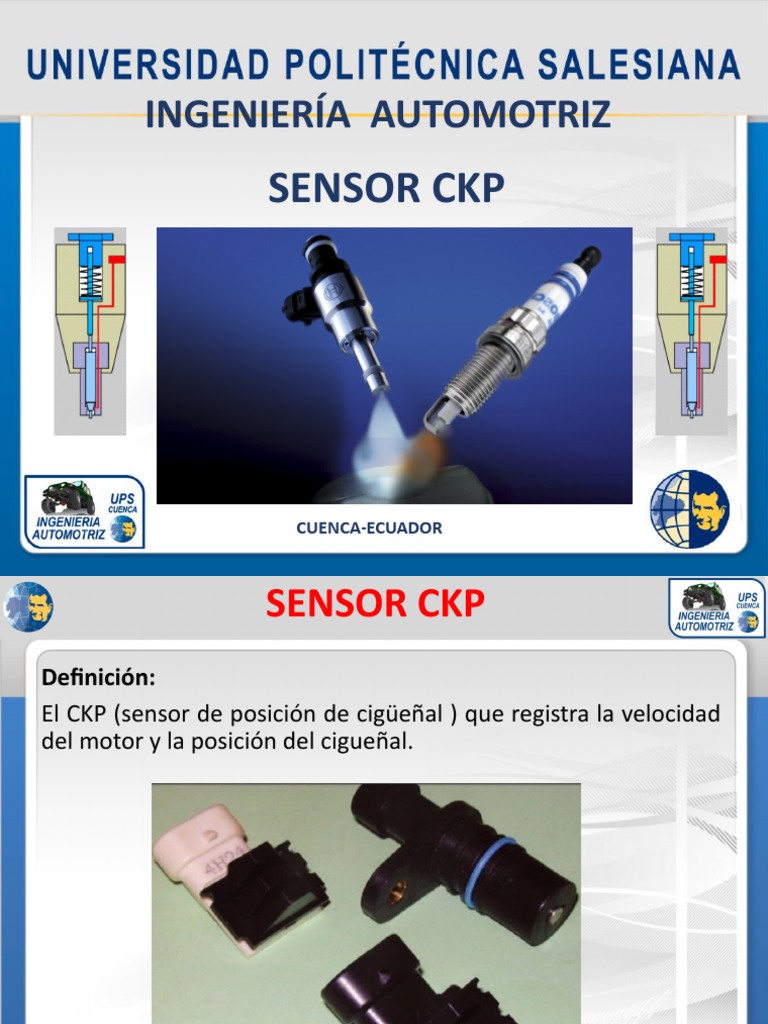 UNIVERSIDAD POLITÉCNICA SALESIANA
INGENIERÍA AUTOMOTRIZ

SENSOR CKP

UPS
CUENCA
INGENIERIA
AUTOMOTRIZ

CUENCA-ECUADOR

SENSOR CKP

UPS
CUENCA
INGENIERIA
AUTOMOTRIZ

Definición:

El CKP (sensor de posición de cigüeñal ) que registra la velocidad del motor y la posición del cigueñal.