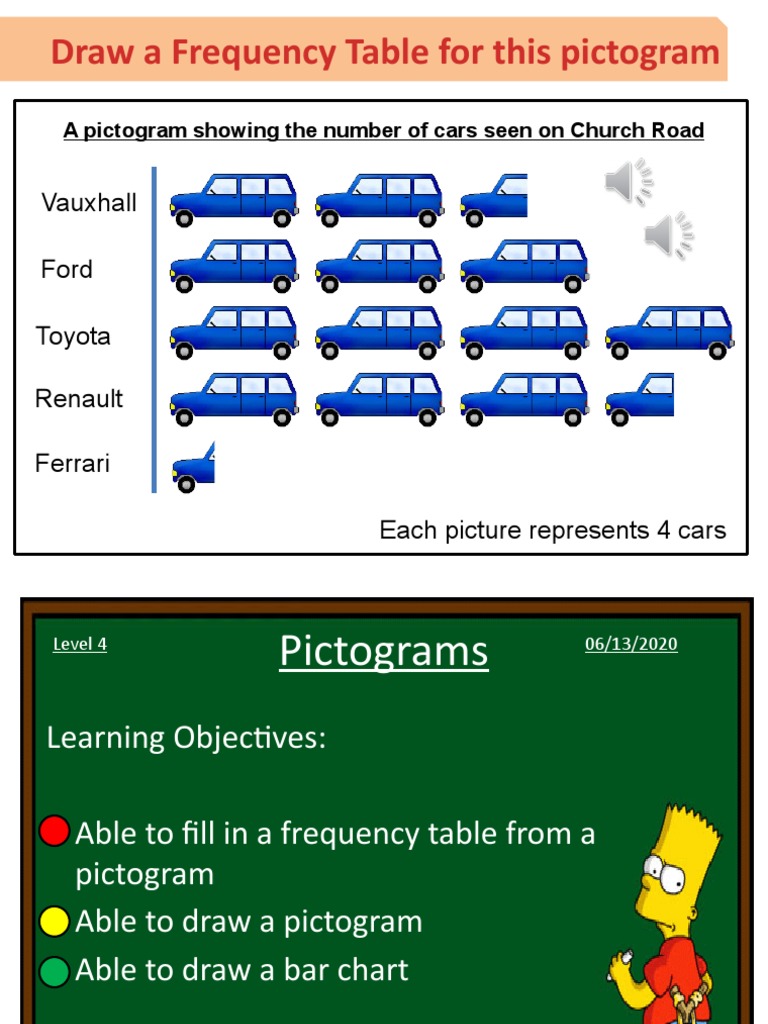 Draw a Frequency Table for this pictogram

A pictogram showing the number of cars seen on Church Road

Vauxhall

Ford

Toyota

Renault

Ferrari

Each picture represents 4 cars

Level 4

Pictograms

06/13/2020

Learning Objectives:

Able to fill in a frequency table from a pictogram

Able to draw a pictogram

Able to draw a bar chart