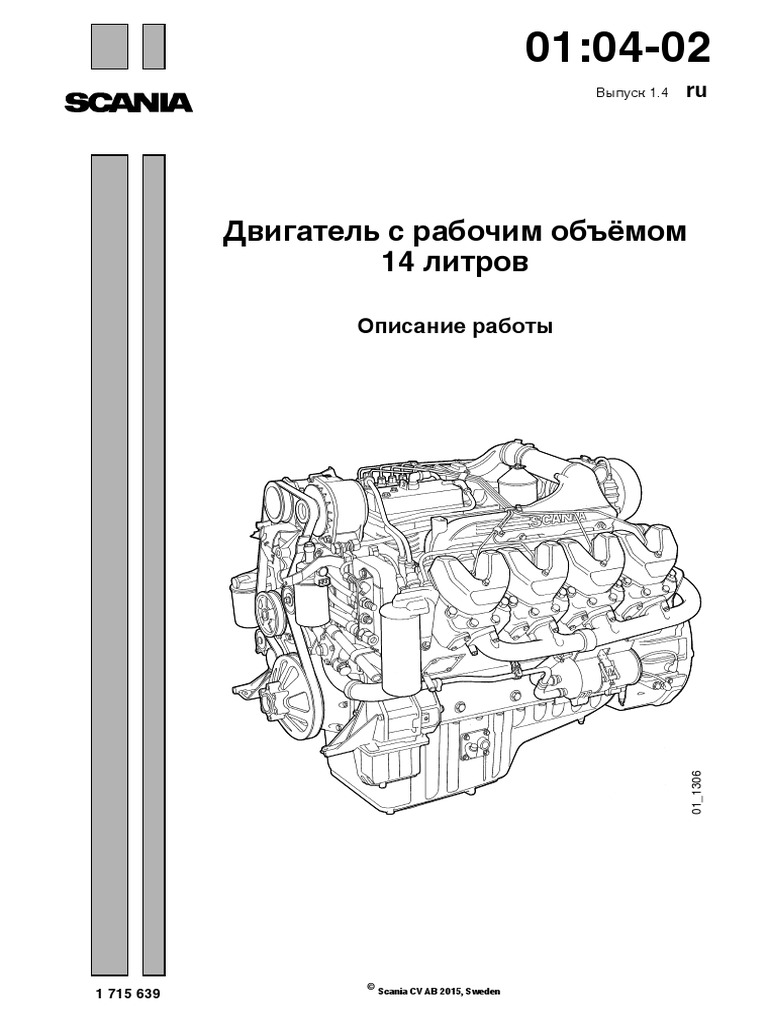 SCANIA

01:04-02

Выпуск 1.4 ru

Двигатель с рабочим объёмом 14 литров

Описание работы

SCANIA

01_1306

1 715 639

© Scania CV AB 2015, Sweden