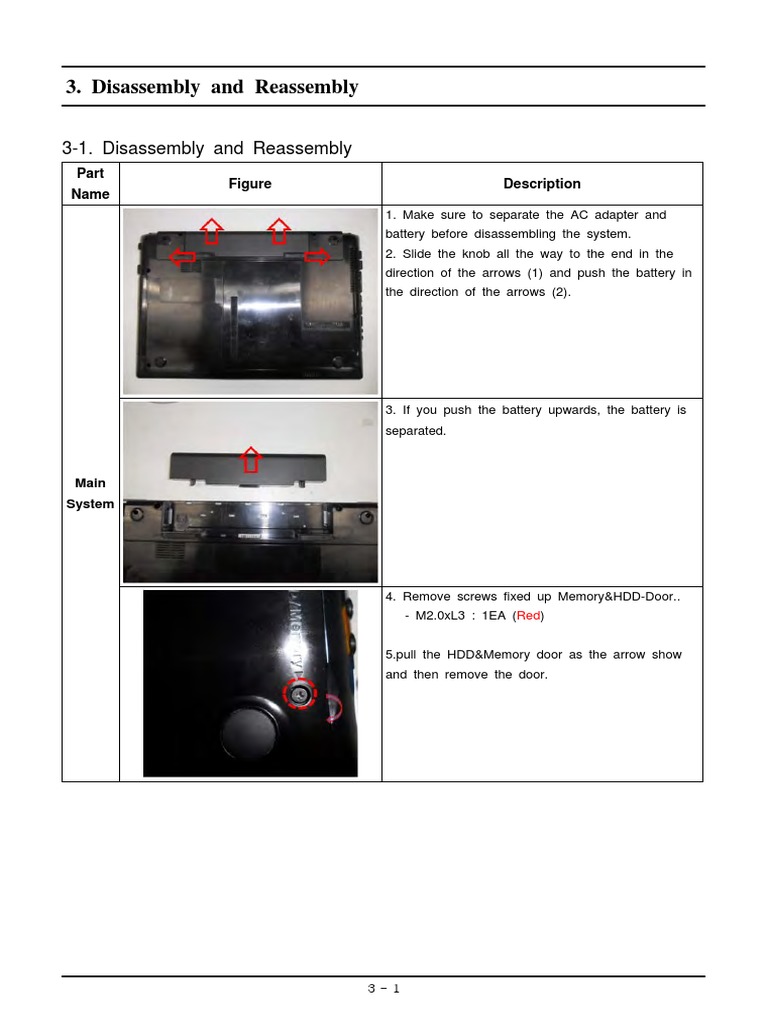 3. Disassembly and Reassembly

3-1. Disassembly and Reassembly

| Part Name | Figure | Description |
|---|---|---|
| Main System | | 1. Make sure to separate the AC adapter and battery before disassembling the system. 2. Slide the knob all the way to the end in the direction of the arrows (1) and push the battery in the direction of the arrows (2). |
| | | 3. If you push the battery upwards, the battery is separated. |
| | | 4. Remove screws fixed up Memory&HDD-Door.. - M2.0xL3 : 1EA (Red) 5.pull the HDD&Memory door as the arrow show and then remove the door. |

3 - 1