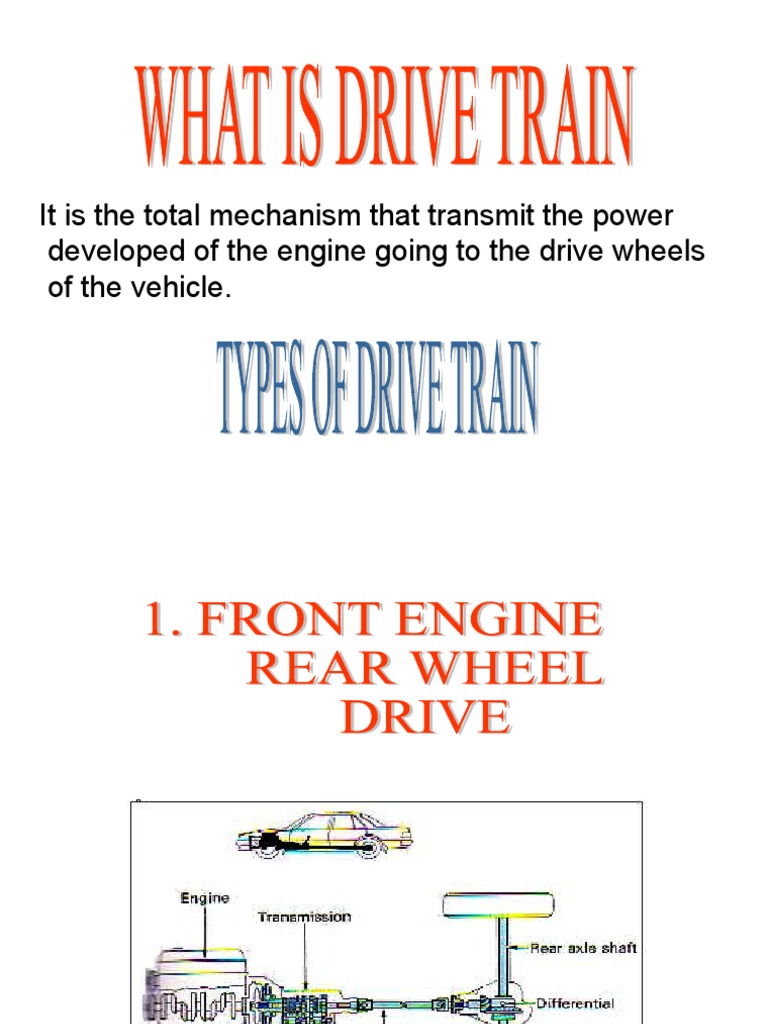 WHAT IS DRIVE TRAIN

It is the total mechanism that transmit the power developed of the engine going to the drive wheels of the vehicle.

TYPES OF DRIVE TRAIN

1. FRONT ENGINE REAR WHEEL DRIVE

Engine
Transmission
Rear axle shaft
Differential