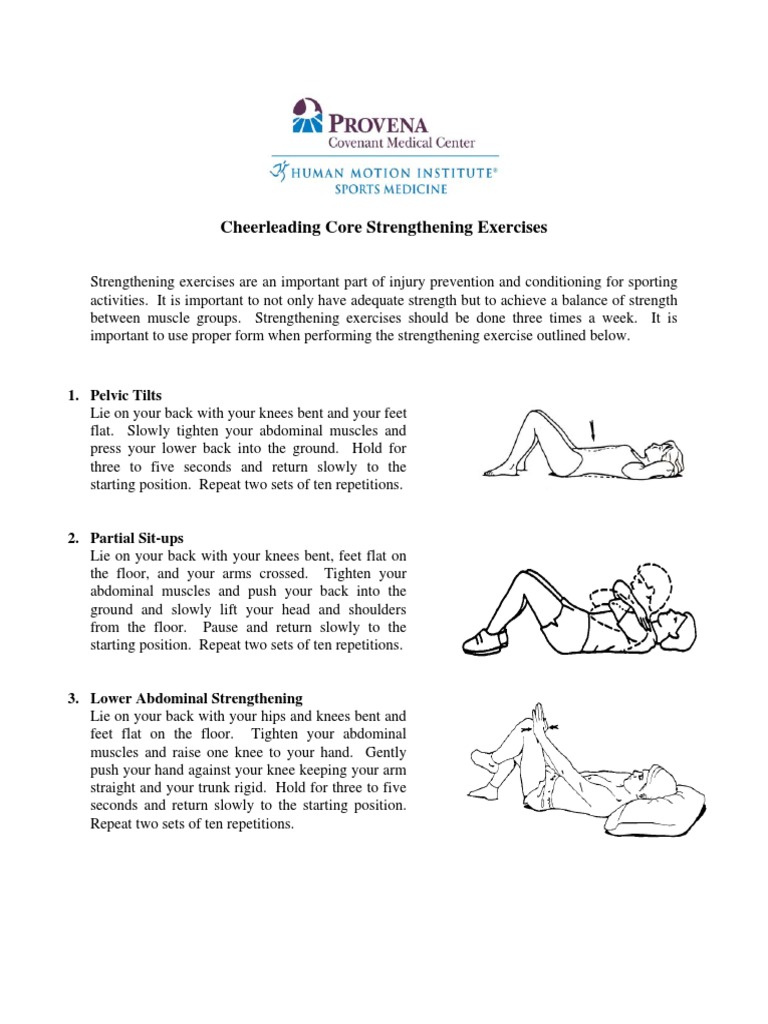 PROVENA
Covenant Medical Center
HUMAN MOTION INSTITUTE®
SPORTS MEDICINE

Cheerleading Core Strengthening Exercises

Strengthening exercises are an important part of injury prevention and conditioning for sporting activities. It is important to not only have adequate strength but to achieve a balance of strength between muscle groups. Strengthening exercises should be done three times a week. It is important to use proper form when performing the strengthening exercise outlined below.

1. Pelvic Tilts
Lie on your back with your knees bent and your feet flat. Slowly tighten your abdominal muscles and press your lower back into the ground. Hold for three to five seconds and return slowly to the starting position. Repeat two sets of ten repetitions.

2. Partial Sit-ups
Lie on your back with your knees bent, feet flat on the floor, and your arms crossed. Tighten your abdominal muscles and push your back into the ground and slowly lift your head and shoulders from the floor. Pause and return slowly to the starting position. Repeat two sets of ten repetitions.

3. Lower Abdominal Strengthening
Lie on your back with your hips and knees bent and feet flat on the floor. Tighten your abdominal muscles and raise one knee to your hand. Gently push your hand against your knee keeping your arm straight and your trunk rigid. Hold for three to five seconds and return slowly to the starting position. Repeat two sets of ten repetitions.