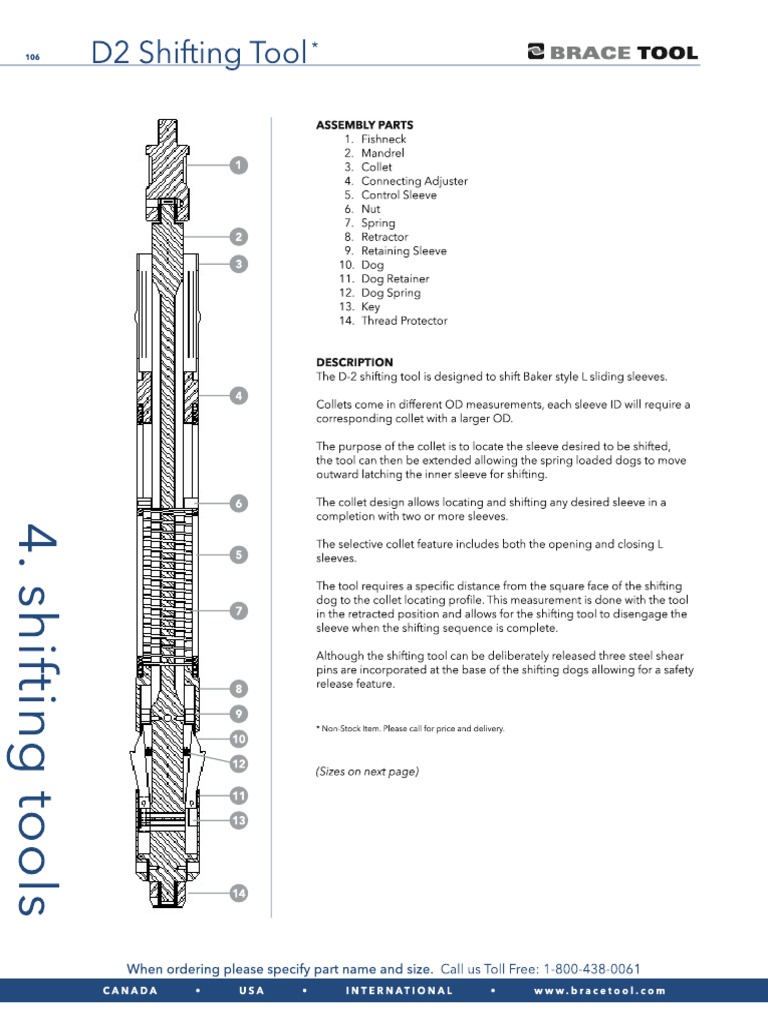 106 D2 Shifting Tool*

BRACE TOOL

4. shifting tools

1
2
3
4
6
5
7
8
9
10
12
11
13
14

ASSEMBLY PARTS
1. Fishneck
2. Mandrel
3. Collet
4. Connecting Adjuster
5. Control Sleeve
6. Nut
7. Spring
8. Retractor
9. Retaining Sleeve
10. Dog
11. Dog Retainer
12. Dog Spring
13. Key
14. Thread Protector

DESCRIPTION
The D-2 shifting tool is designed to shift Baker style L sliding sleeves.

Collets come in different OD measurements, each sleeve ID will require a corresponding collet with a larger OD.

The purpose of the collet is to locate the sleeve desired to be shifted, the tool can then be extended allowing the spring loaded dogs to move outward latching the inner sleeve for shifting.

The collet design allows locating and shifting any desired sleeve in a completion with two or more sleeves.

The selective collet feature includes both the opening and closing L sleeves.

The tool requires a specific distance from the square face of the shifting dog to the collet locating profile. This measurement is done with the tool in the retracted position and allows for the shifting tool to disengage the sleeve when the shifting sequence is complete.

Although the shifting tool can be deliberately released three steel shear pins are incorporated at the base of the shifting dogs allowing for a safety release feature.

* Non-Stock Item. Please call for price and delivery.

(Sizes on next page)

When ordering please specify part name and size. Call us Toll Free: 1-800-438-0061

CANADA • USA • INTERNATIONAL • www.bracetool.com