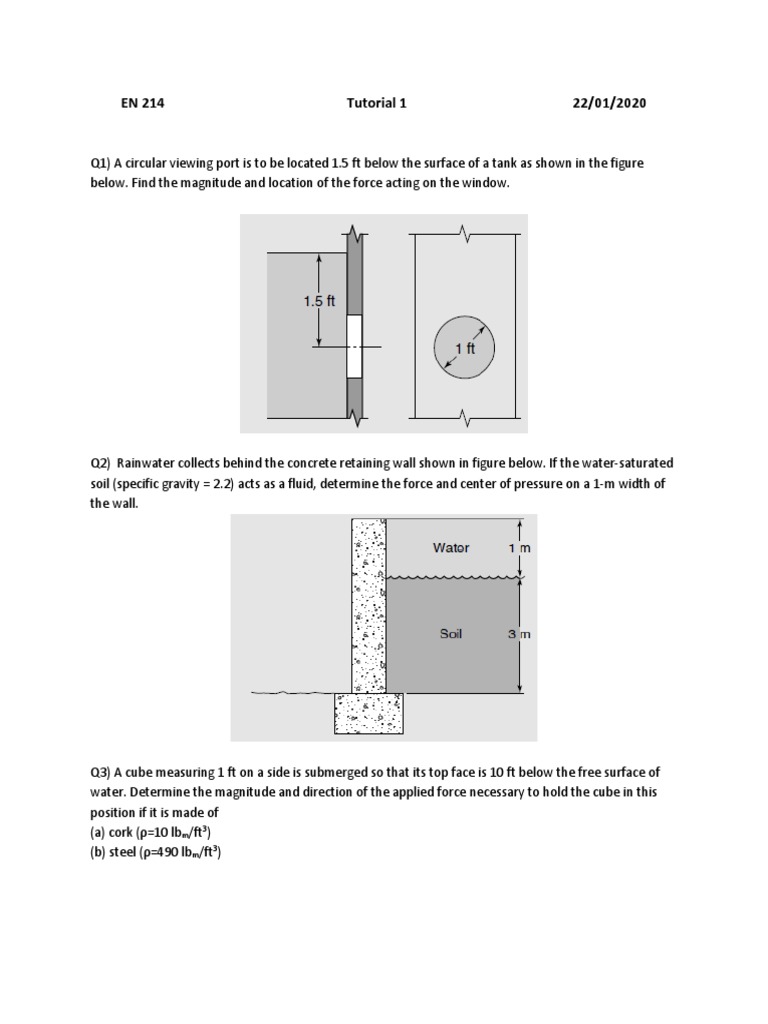 EN 214 Tutorial 1 22/01/2020

Q1) A circular viewing port is to be located 1.5 ft below the surface of a tank as shown in the figure below. Find the magnitude and location of the force acting on the window.

1.5 ft

1 ft

Q2) Rainwater collects behind the concrete retaining wall shown in figure below. If the water-saturated soil (specific gravity = 2.2) acts as a fluid, determine the force and center of pressure on a 1-m width of the wall.

Water 1 m

Soil 3 m

Q3) A cube measuring 1 ft on a side is submerged so that its top face is 10 ft below the free surface of water. Determine the magnitude and direction of the applied force necessary to hold the cube in this position if it is made of
(a) cork ($\rho$=10 $lb_m/ft^3$)
(b) steel ($\rho$=490 $lb_m/ft^3$)