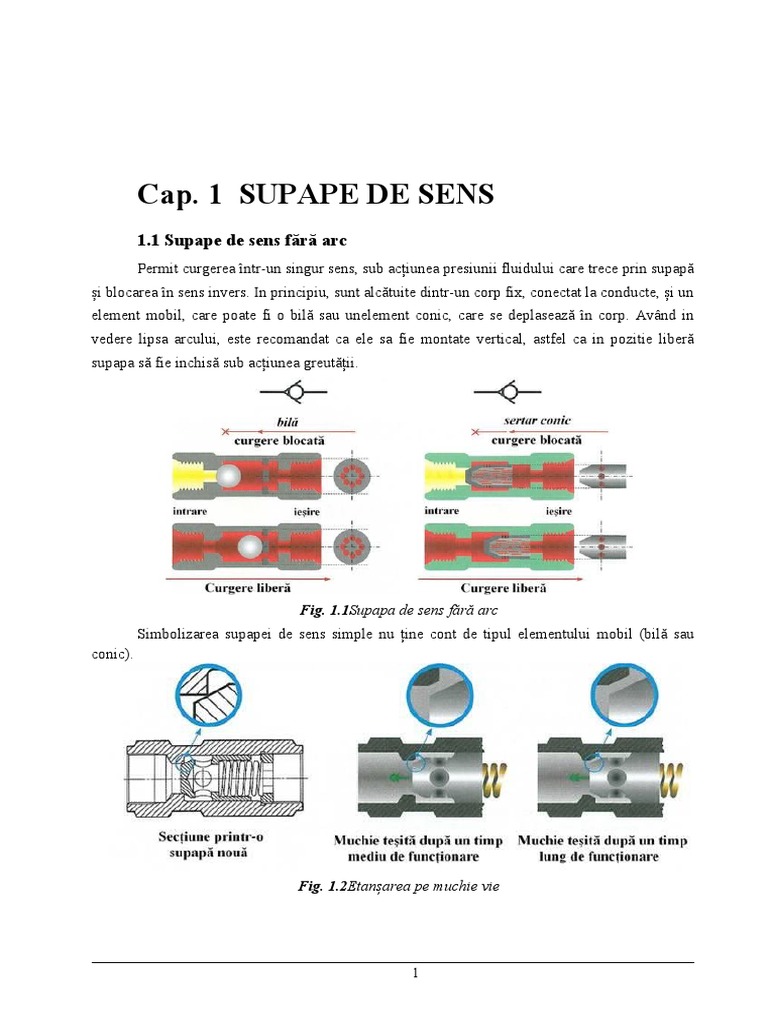 Cap. 1 SUPAPE DE SENS

1.1 Supape de sens fără arc

Permit curgerea într-un singur sens, sub acțiunea presiunii fluidului care trece prin supapă și blocarea în sens invers. In principiu, sunt alcătuite dintr-un corp fix, conectat la conducte, și un element mobil, care poate fi o bilă sau unelement conic, care se deplasează în corp. Având in vedere lipsa arcului, este recomandat ca ele sa fie montate vertical, astfel ca in pozitie liberă supapa să fie inchisă sub acțiunea greutății.

bilă
curgere blocată
intrare
ieșire
Curgere liberă

sertar conic
curgere blocată
intrare
ieșire
Curgere liberă

Fig. 1.1Supapa de sens fără arc

Simbolizarea supapei de sens simple nu ține cont de tipul elementului mobil (bilă sau conic).

Secțiune printr-o supapă nouă

Muchie teșită după un timp mediu de funcționare

Muchie teșită după un timp lung de funcționare

Fig. 1.2Etanșarea pe muchie vie

1