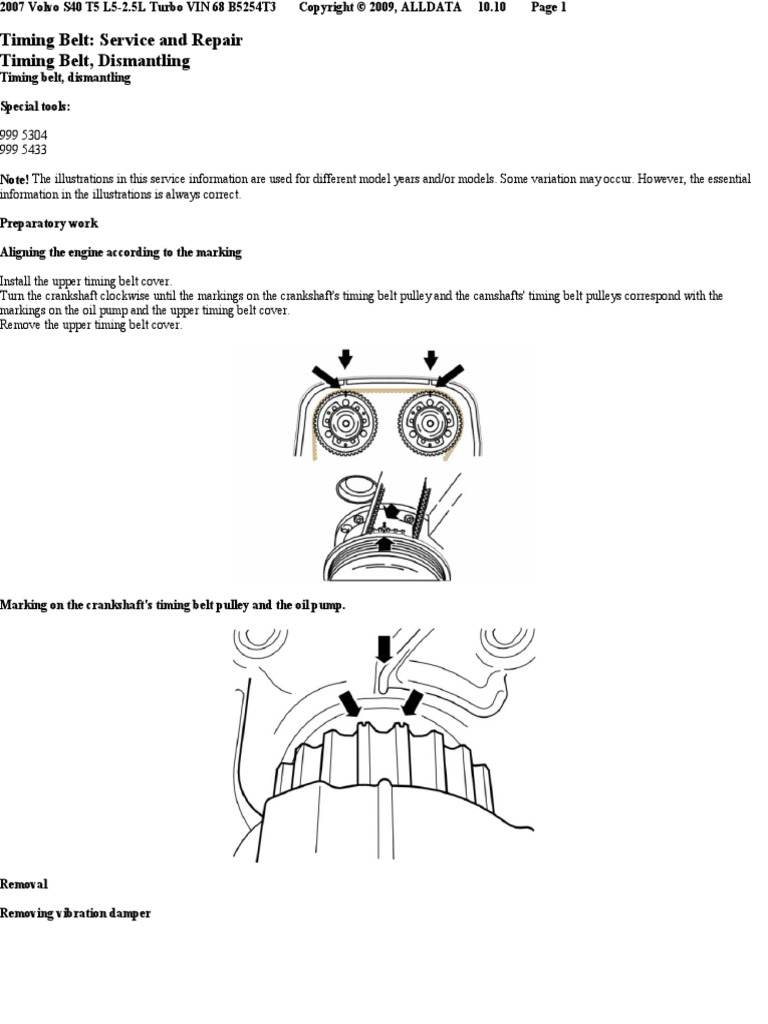 2007 Volvo S40 T5 L5-2.5L Turbo VIN 68 B5254T3 Copyright © 2009, ALLDATA 10.10 Page 1

Timing Belt: Service and Repair
Timing Belt, Dismantling
Timing belt, dismantling

Special tools:

999 5304
999 5433

Note! The illustrations in this service information are used for different model years and/or models. Some variation may occur. However, the essential information in the illustrations is always correct.

Preparatory work

Aligning the engine according to the marking

Install the upper timing belt cover.
Turn the crankshaft clockwise until the markings on the crankshaft's timing belt pulley and the camshafts' timing belt pulleys correspond with the markings on the oil pump and the upper timing belt cover.
Remove the upper timing belt cover.

Marking on the crankshaft's timing belt pulley and the oil pump.

Removal

Removing vibration damper