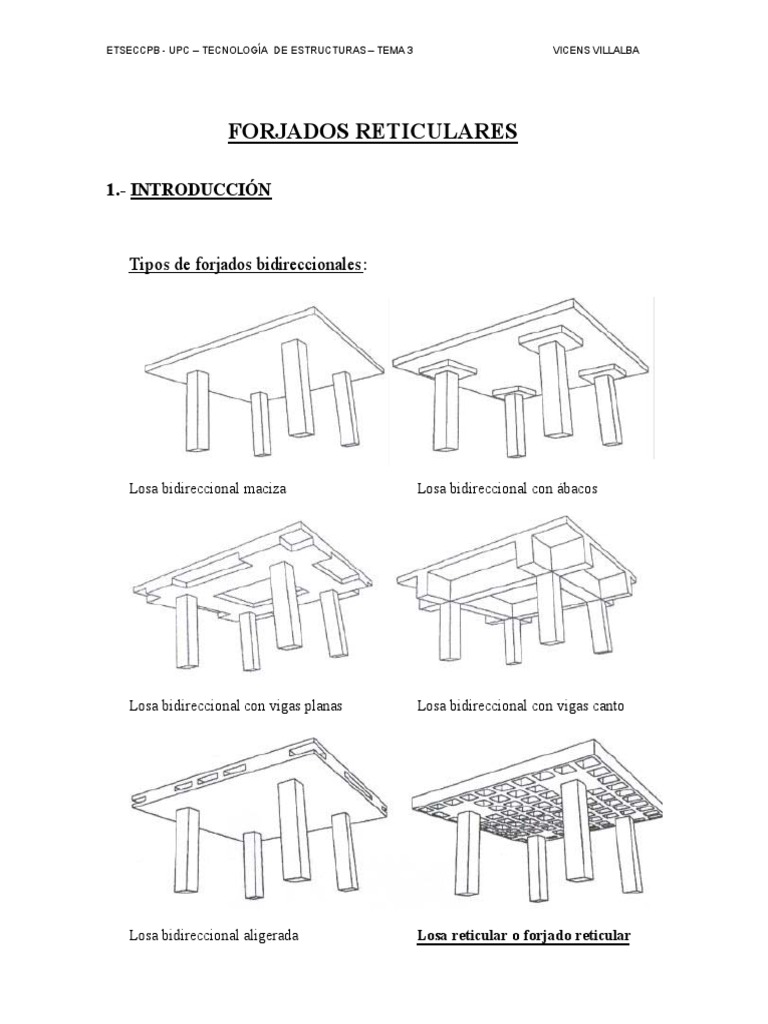 ETSECCPB - UPC – TECNOLOGÍA DE ESTRUCTURAS – TEMA 3 VICENS VILLALBA

FORJADOS RETICULARES

1.- INTRODUCCIÓN

Tipos de forjados bidireccionales:

Losa bidireccional maciza

Losa bidireccional con ábacos

Losa bidireccional con vigas planas

Losa bidireccional con vigas canto

Losa bidireccional aligerada

Losa reticular o forjado reticular