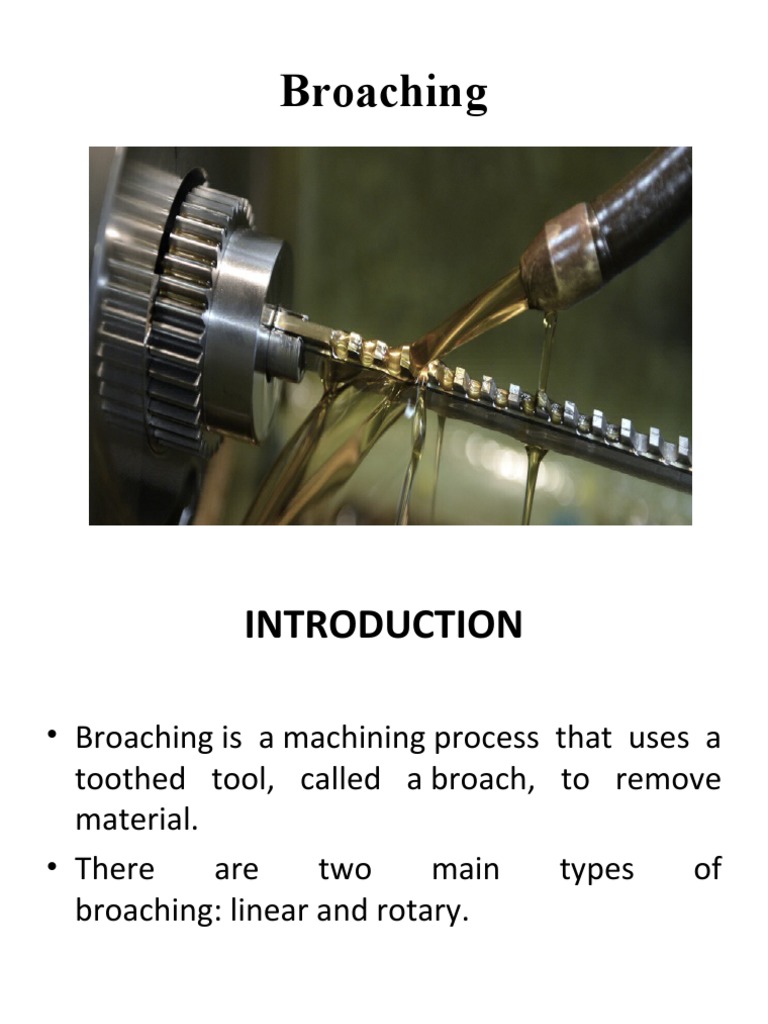 Broaching

INTRODUCTION

• Broaching is a machining process that uses a toothed tool, called a broach, to remove material.

• There are two main types of broaching: linear and rotary.