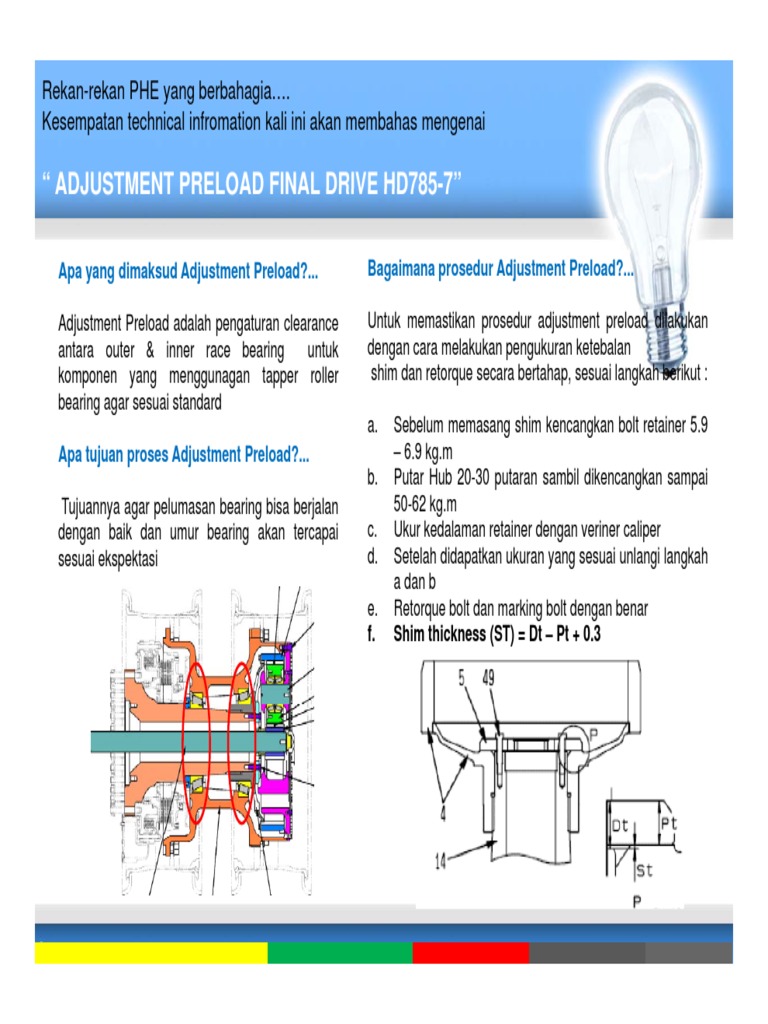 Rekan-rekan PHE yang berbahagia....
Kesempatan technical infromation kali ini akan membahas mengenai

“ ADJUSTMENT PRELOAD FINAL DRIVE HD785-7”

Apa yang dimaksud Adjustment Preload?...

Adjustment Preload adalah pengaturan clearance antara outer & inner race bearing untuk komponen yang menggunagan tapper roller bearing agar sesuai standard

Apa tujuan proses Adjustment Preload?...

Tujuannya agar pelumasan bearing bisa berjalan dengan baik dan umur bearing akan tercapai sesuai ekspektasi

Bagaimana prosedur Adjustment Preload?...

Untuk memastikan prosedur adjustment preload dilakukan dengan cara melakukan pengukuran ketebalan shim dan retorque secara bertahap, sesuai langkah berikut :

a. Sebelum memasang shim kencangkan bolt retainer 5.9 – 6.9 kg.m
b. Putar Hub 20-30 putaran sambil dikencangkan sampai 50-62 kg.m
c. Ukur kedalaman retainer dengan veriner caliper
d. Setelah didapatkan ukuran yang sesuai unlangi langkah a dan b
e. Retorque bolt dan marking bolt dengan benar
f. Shim thickness (ST) = Dt – Pt + 0.3

5 49
P
4
14
Dt
Pt
St
P