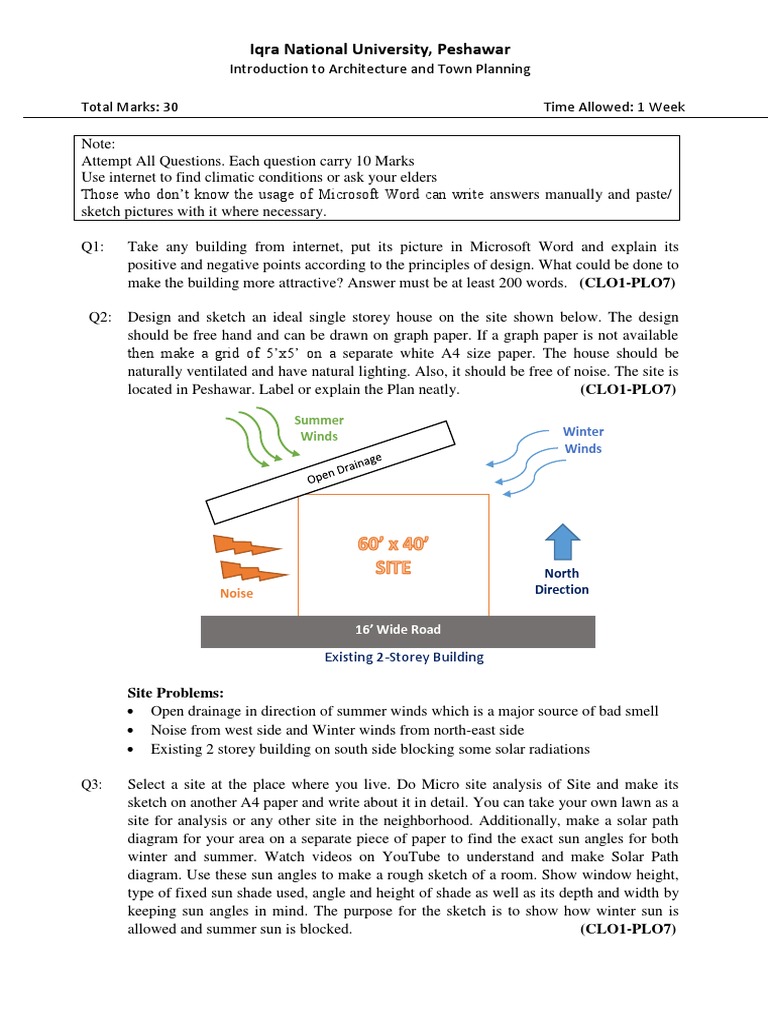 Iqra National University, Peshawar
Introduction to Architecture and Town Planning

Total Marks: 30 Time Allowed: 1 Week

Note:
Attempt All Questions. Each question carry 10 Marks
Use internet to find climatic conditions or ask your elders
Those who don't know the usage of Microsoft Word can write answers manually and paste/ sketch pictures with it where necessary.

Q1: Take any building from internet, put its picture in Microsoft Word and explain its positive and negative points according to the principles of design. What could be done to make the building more attractive? Answer must be at least 200 words. (CLO1-PLO7)

Q2: Design and sketch an ideal single storey house on the site shown below. The design should be free hand and can be drawn on graph paper. If a graph paper is not available then make a grid of 5'x5' on a separate white A4 size paper. The house should be naturally ventilated and have natural lighting. Also, it should be free of noise. The site is located in Peshawar. Label or explain the Plan neatly. (CLO1-PLO7)

Summer Winds

Open Drainage

Winter Winds

60' x 40' SITE

Noise

North Direction

16' Wide Road

Existing 2-Storey Building

Site Problems:
• Open drainage in direction of summer winds which is a major source of bad smell
• Noise from west side and Winter winds from north-east side
• Existing 2 storey building on south side blocking some solar radiations

Q3: Select a site at the place where you live. Do Micro site analysis of Site and make its sketch on another A4 paper and write about it in detail. You can take your own lawn as a site for analysis or any other site in the neighborhood. Additionally, make a solar path diagram for your area on a separate piece of paper to find the exact sun angles for both winter and summer. Watch videos on YouTube to understand and make Solar Path diagram. Use these sun angles to make a rough sketch of a room. Show window height, type of fixed sun shade used, angle and height of shade as well as its depth and width by keeping sun angles in mind. The purpose for the sketch is to show how winter sun is allowed and summer sun is blocked. (CLO1-PLO7)