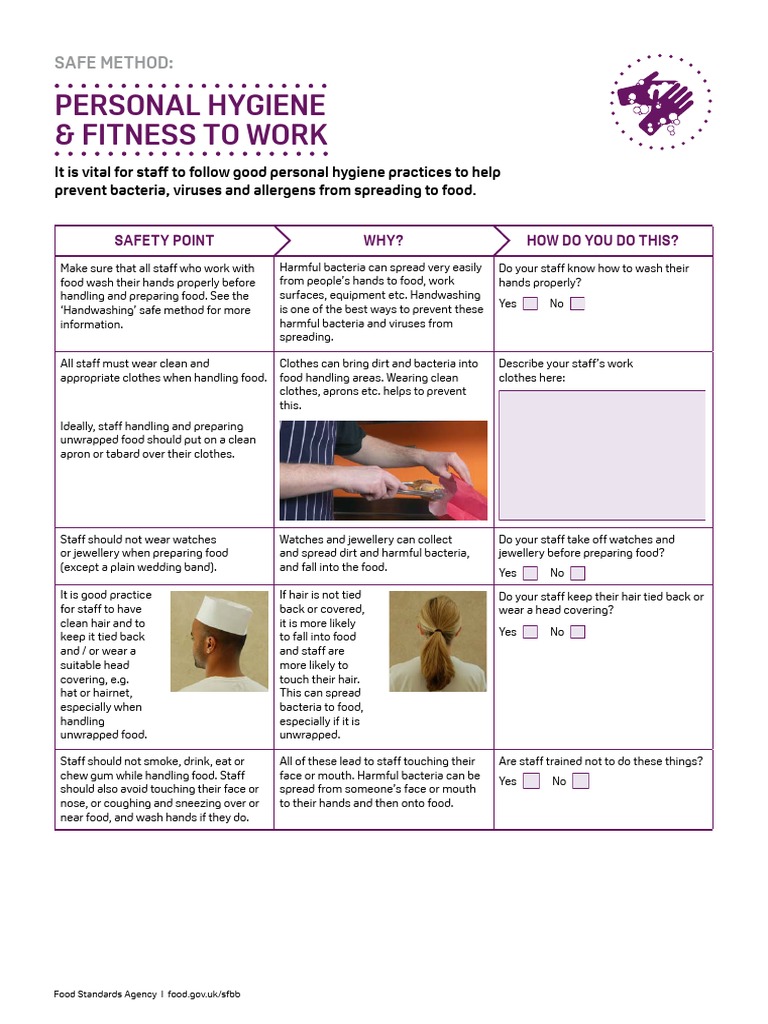 SAFE METHOD:

PERSONAL HYGIENE & FITNESS TO WORK

It is vital for staff to follow good personal hygiene practices to help prevent bacteria, viruses and allergens from spreading to food.

| SAFETY POINT | WHY? | HOW DO YOU DO THIS? |
|---|---|---|
| Make sure that all staff who work with food wash their hands properly before handling and preparing food. See the 'Handwashing' safe method for more information. | Harmful bacteria can spread very easily from people's hands to food, work surfaces, equipment etc. Handwashing is one of the best ways to prevent these harmful bacteria and viruses from spreading. | Do your staff know how to wash their hands properly? Yes No |
| All staff must wear clean and appropriate clothes when handling food. Ideally, staff handling and preparing unwrapped food should put on a clean apron or tabard over their clothes. | Clothes can bring dirt and bacteria into food handling areas. Wearing clean clothes, aprons etc. helps to prevent this. | Describe your staff's work clothes here: |
| Staff should not wear watches or jewellery when preparing food (except a plain wedding band). | Watches and jewellery can collect and spread dirt and harmful bacteria, and fall into the food. | Do your staff take off watches and jewellery before preparing food? Yes No |
| It is good practice for staff to have clean hair and to keep it tied back and / or wear a suitable head covering, e.g. hat or hairnet, especially when handling unwrapped food. | If hair is not tied back or covered, it is more likely to fall into food and staff are more likely to touch their hair. This can spread bacteria to food, especially if it is unwrapped. | Do your staff keep their hair tied back or wear a head covering? Yes No |
| Staff should not smoke, drink, eat or chew gum while handling food. Staff should also avoid touching their face or nose, or coughing and sneezing over or near food, and wash hands if they do. | All of these lead to staff touching their face or mouth. Harmful bacteria can be spread from someone's face or mouth to their hands and then onto food. | Are staff trained not to do these things? Yes No |

Food Standards Agency | food.gov.uk/sfbb