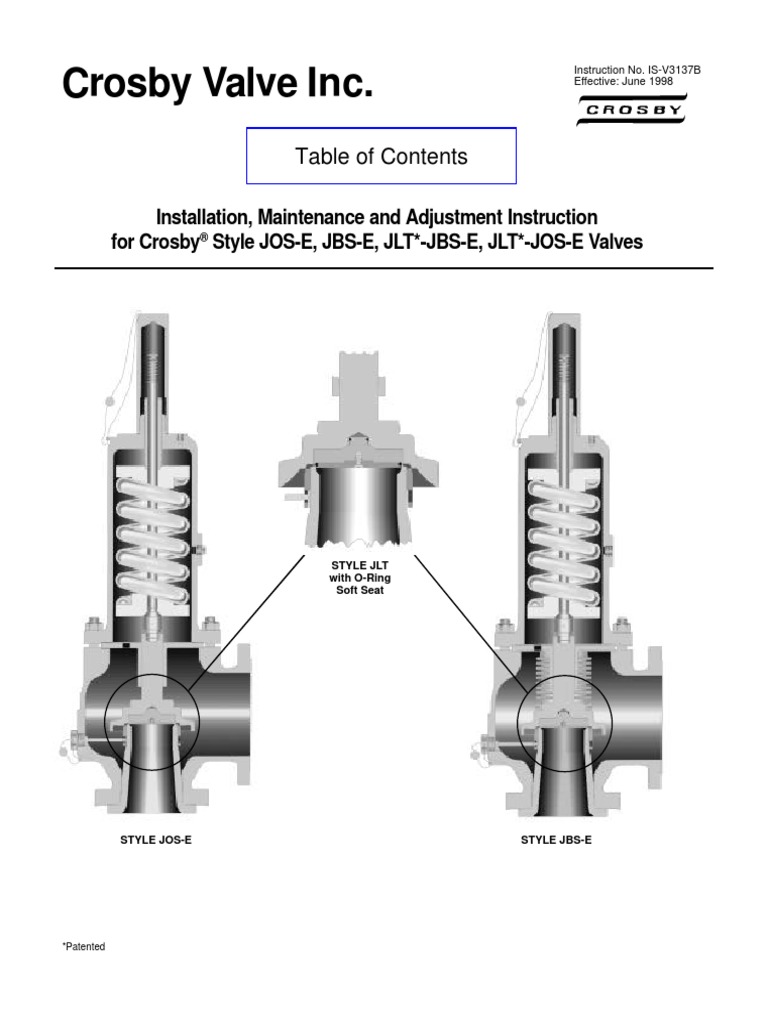 Crosby Valve Inc.

Instruction No. IS-V3137B
Effective: June 1998

CROSBY

Table of Contents

Installation, Maintenance and Adjustment Instruction for Crosby® Style JOS-E, JBS-E, JLT*-JBS-E, JLT*-JOS-E Valves

STYLE JLT with O-Ring Soft Seat

STYLE JOS-E

STYLE JBS-E

*Patented