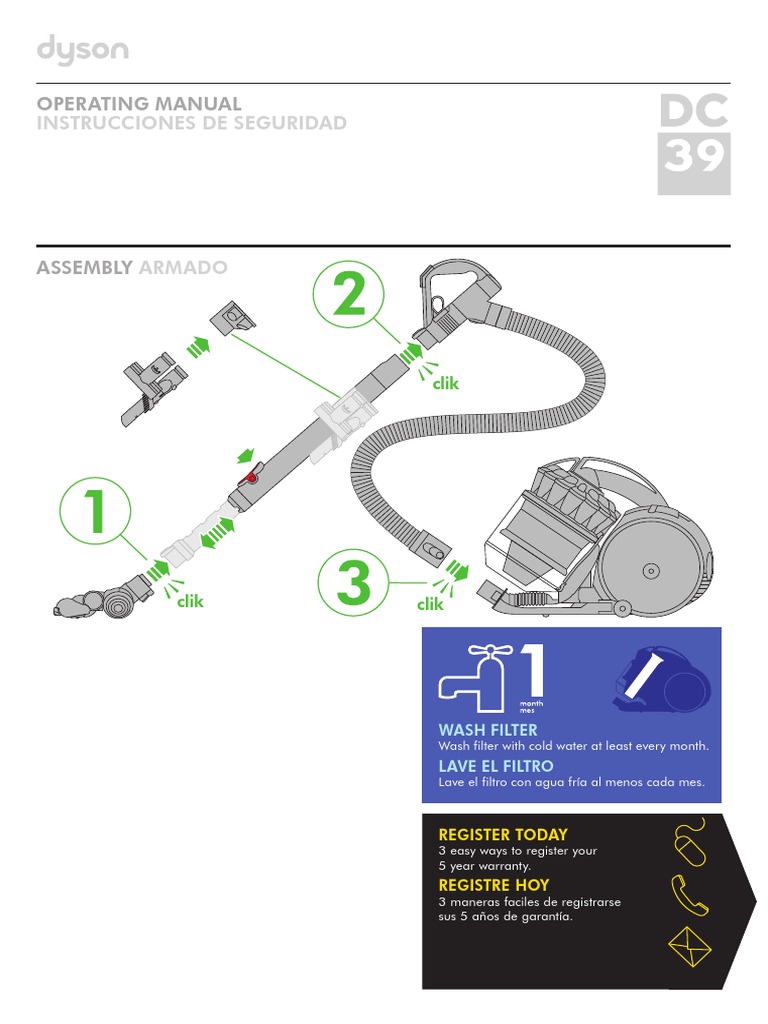 dyson

OPERATING MANUAL
INSTRUCCIONES DE SEGURIDAD

DC
39

ASSEMBLY ARMADO

2

clik

1

clik

3

clik

1
month
mes

WASH FILTER
Wash filter with cold water at least every month.

LAVE EL FILTRO
Lave el filtro con agua fría al menos cada mes.

REGISTER TODAY
3 easy ways to register your 5 year warranty.

REGISTRE HOY
3 maneras faciles de registrarse sus 5 años de garantía.