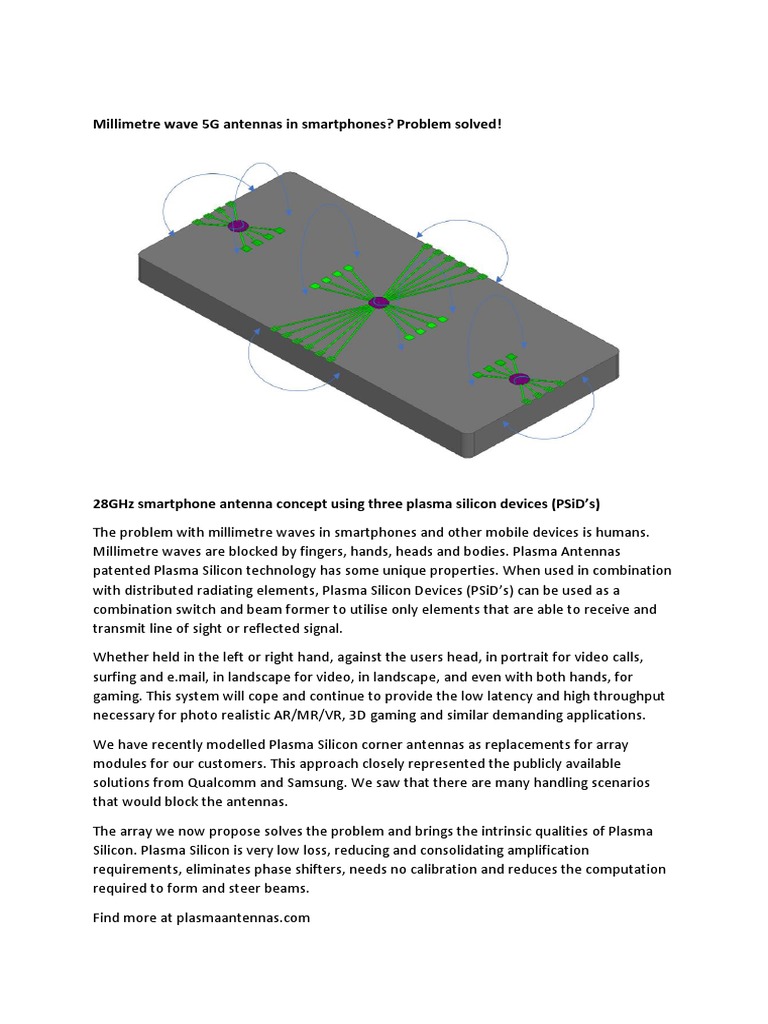 Millimetre wave 5G antennas in smartphones? Problem solved!

28GHz smartphone antenna concept using three plasma silicon devices (PSiD's)

The problem with millimetre waves in smartphones and other mobile devices is humans. Millimetre waves are blocked by fingers, hands, heads and bodies. Plasma Antennas patented Plasma Silicon technology has some unique properties. When used in combination with distributed radiating elements, Plasma Silicon Devices (PSiD's) can be used as a combination switch and beam former to utilise only elements that are able to receive and transmit line of sight or reflected signal.

Whether held in the left or right hand, against the users head, in portrait for video calls, surfing and e.mail, in landscape for video, in landscape, and even with both hands, for gaming. This system will cope and continue to provide the low latency and high throughput necessary for photo realistic AR/MR/VR, 3D gaming and similar demanding applications.

We have recently modelled Plasma Silicon corner antennas as replacements for array modules for our customers. This approach closely represented the publicly available solutions from Qualcomm and Samsung. We saw that there are many handling scenarios that would block the antennas.

The array we now propose solves the problem and brings the intrinsic qualities of Plasma Silicon. Plasma Silicon is very low loss, reducing and consolidating amplification requirements, eliminates phase shifters, needs no calibration and reduces the computation required to form and steer beams.

Find more at plasmaantennas.com