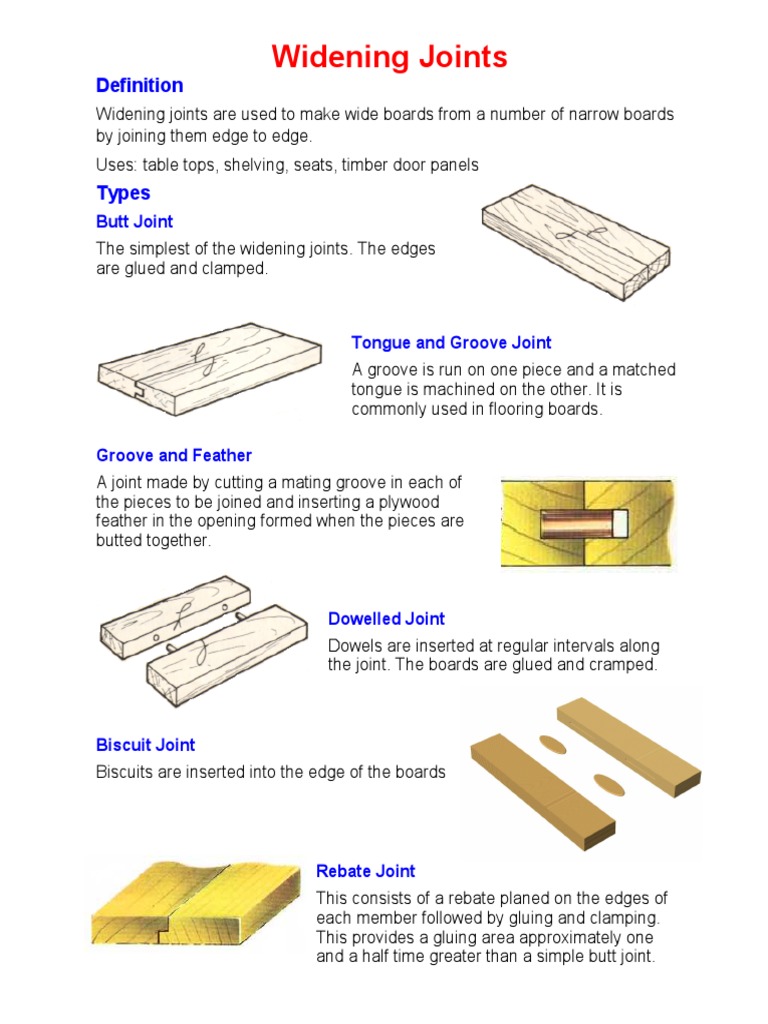 Widening Joints

Definition

Widening joints are used to make wide boards from a number of narrow boards by joining them edge to edge.

Uses: table tops, shelving, seats, timber door panels

Types

Butt Joint

The simplest of the widening joints. The edges are glued and clamped.

Tongue and Groove Joint

A groove is run on one piece and a matched tongue is machined on the other. It is commonly used in flooring boards.

Groove and Feather

A joint made by cutting a mating groove in each of the pieces to be joined and inserting a plywood feather in the opening formed when the pieces are butted together.

Dowelled Joint

Dowels are inserted at regular intervals along the joint. The boards are glued and cramped.

Biscuit Joint

Biscuits are inserted into the edge of the boards

Rebate Joint

This consists of a rebate planed on the edges of each member followed by gluing and clamping. This provides a gluing area approximately one and a half time greater than a simple butt joint.