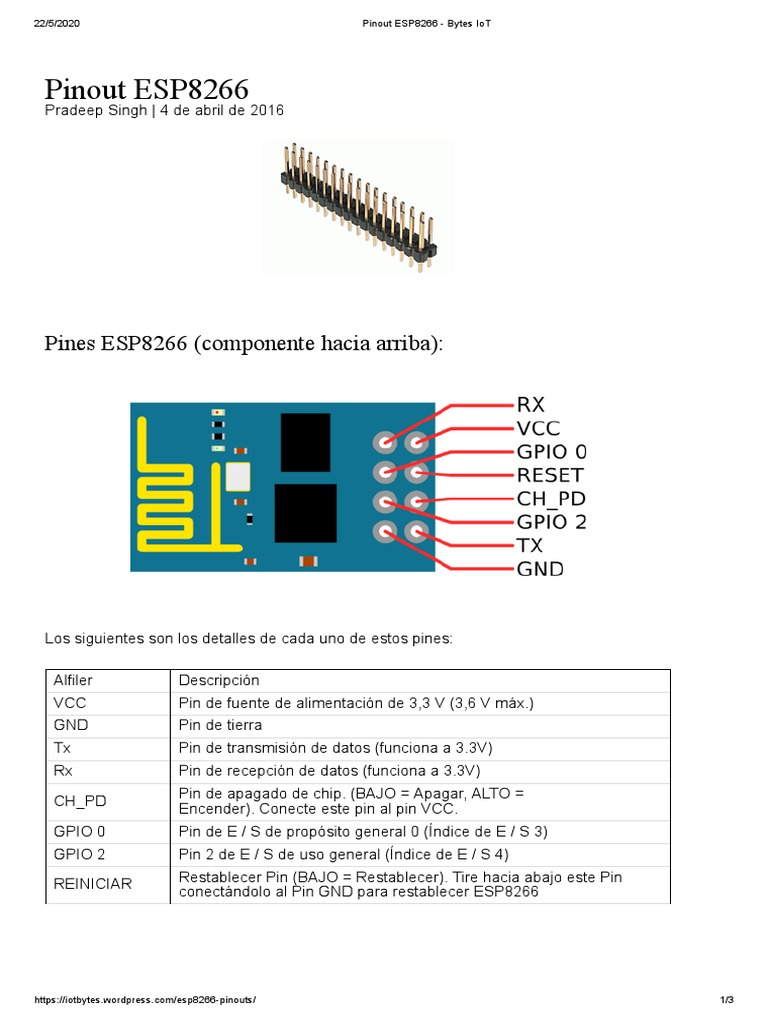 22/5/2020 Pinout ESP8266 - Bytes IoT

Pinout ESP8266

Pradeep Singh | 4 de abril de 2016

Pines ESP8266 (componente hacia arriba):

RX
VCC
GPIO 0
RESET
CH_PD
GPIO 2
TX
GND

Los siguientes son los detalles de cada uno de estos pines:

| Alfiler | Descripción |
|---|---|
| VCC | Pin de fuente de alimentación de 3,3 V (3,6 V máx.) |
| GND | Pin de tierra |
| Tx | Pin de transmisión de datos (funciona a 3.3V) |
| Rx | Pin de recepción de datos (funciona a 3.3V) |
| CH_PD | Pin de apagado de chip. (BAJO = Apagar, ALTO = Encender). Conecte este pin al pin VCC. |
| GPIO 0 | Pin de E / S de propósito general 0 (Índice de E / S 3) |
| GPIO 2 | Pin 2 de E / S de uso general (Índice de E / S 4) |
| REINICIAR | Restablecer Pin (BAJO = Restablecer). Tire hacia abajo este Pin conectándolo al Pin GND para restablecer ESP8266 |

https://iotbytes.wordpress.com/esp8266-pinouts/ 1/3