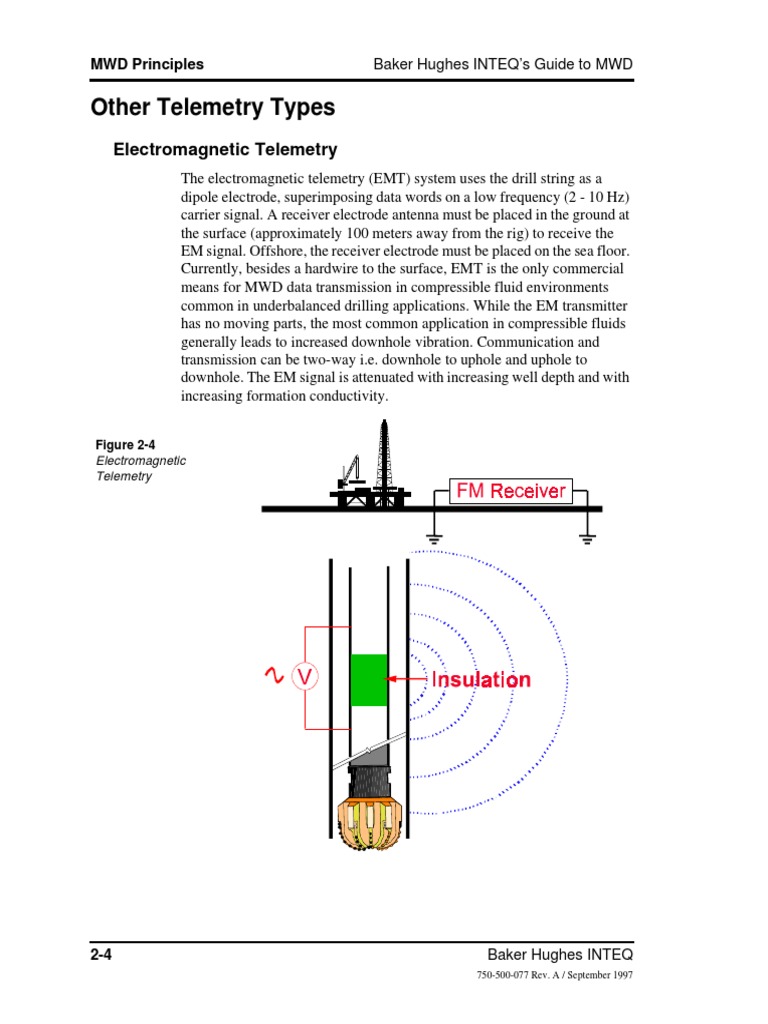 MWD Principles

Baker Hughes INTEQ's Guide to MWD

Other Telemetry Types

Electromagnetic Telemetry

The electromagnetic telemetry (EMT) system uses the drill string as a dipole electrode, superimposing data words on a low frequency (2 - 10 Hz) carrier signal. A receiver electrode antenna must be placed in the ground at the surface (approximately 100 meters away from the rig) to receive the EM signal. Offshore, the receiver electrode must be placed on the sea floor. Currently, besides a hardwire to the surface, EMT is the only commercial means for MWD data transmission in compressible fluid environments common in underbalanced drilling applications. While the EM transmitter has no moving parts, the most common application in compressible fluids generally leads to increased downhole vibration. Communication and transmission can be two-way i.e. downhole to uphole and uphole to downhole. The EM signal is attenuated with increasing well depth and with increasing formation conductivity.

Figure 2-4
Electromagnetic Telemetry

FM Receiver

V

Insulation

2-4

Baker Hughes INTEQ

750-500-077 Rev. A / September 1997