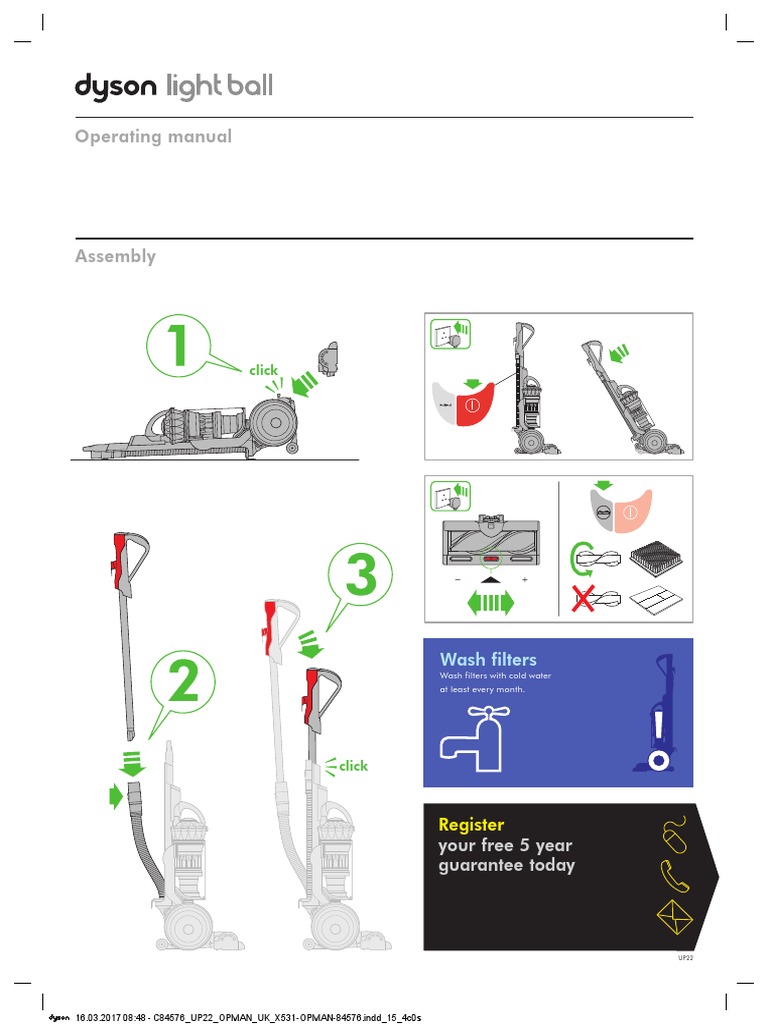 dyson light ball

Operating manual

Assembly

1

click

2

3

click

−

+

Wash filters

Wash filters with cold water at least every month.

Register your free 5 year guarantee today

UP22

dyson 16.03.2017 08:48 - C84576_UP22_OPMAN_UK_X531-OPMAN-84576.indd_15_4c0s