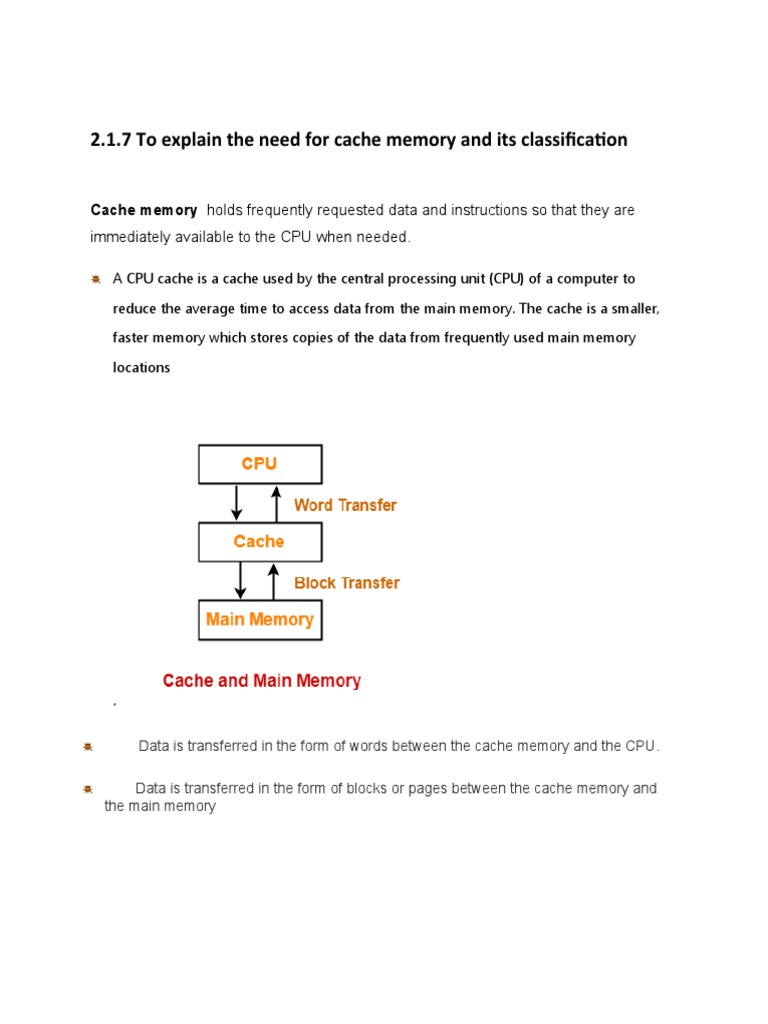 2.1.7 To explain the need for cache memory and its classification

Cache memory holds frequently requested data and instructions so that they are immediately available to the CPU when needed.

A CPU cache is a cache used by the central processing unit (CPU) of a computer to reduce the average time to access data from the main memory. The cache is a smaller, faster memory which stores copies of the data from frequently used main memory locations

CPU

Word Transfer

Cache

Block Transfer

Main Memory

Cache and Main Memory

.

Data is transferred in the form of words between the cache memory and the CPU.

Data is transferred in the form of blocks or pages between the cache memory and the main memory