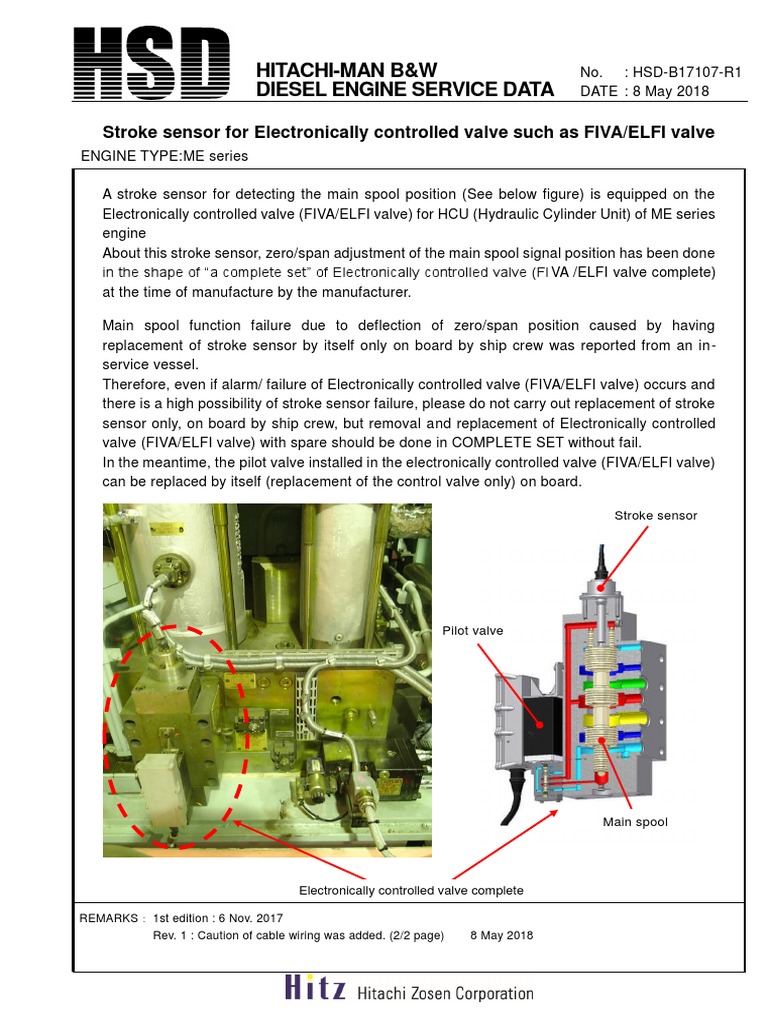 HSD

HITACHI-MAN B&W
DIESEL ENGINE SERVICE DATA

No. : HSD-B17107-R1
DATE : 8 May 2018

Stroke sensor for Electronically controlled valve such as FIVA/ELFI valve

ENGINE TYPE:ME series

A stroke sensor for detecting the main spool position (See below figure) is equipped on the Electronically controlled valve (FIVA/ELFI valve) for HCU (Hydraulic Cylinder Unit) of ME series engine
About this stroke sensor, zero/span adjustment of the main spool signal position has been done in the shape of "a complete set" of Electronically controlled valve (FIVA /ELFI valve complete) at the time of manufacture by the manufacturer.

Main spool function failure due to deflection of zero/span position caused by having replacement of stroke sensor by itself only on board by ship crew was reported from an in-service vessel.
Therefore, even if alarm/ failure of Electronically controlled valve (FIVA/ELFI valve) occurs and there is a high possibility of stroke sensor failure, please do not carry out replacement of stroke sensor only, on board by ship crew, but removal and replacement of Electronically controlled valve (FIVA/ELFI valve) with spare should be done in COMPLETE SET without fail.
In the meantime, the pilot valve installed in the electronically controlled valve (FIVA/ELFI valve) can be replaced by itself (replacement of the control valve only) on board.

Stroke sensor

Pilot valve

Main spool

Electronically controlled valve complete

REMARKS : 1st edition : 6 Nov. 2017
Rev. 1 : Caution of cable wiring was added. (2/2 page) 8 May 2018

Hitz Hitachi Zosen Corporation