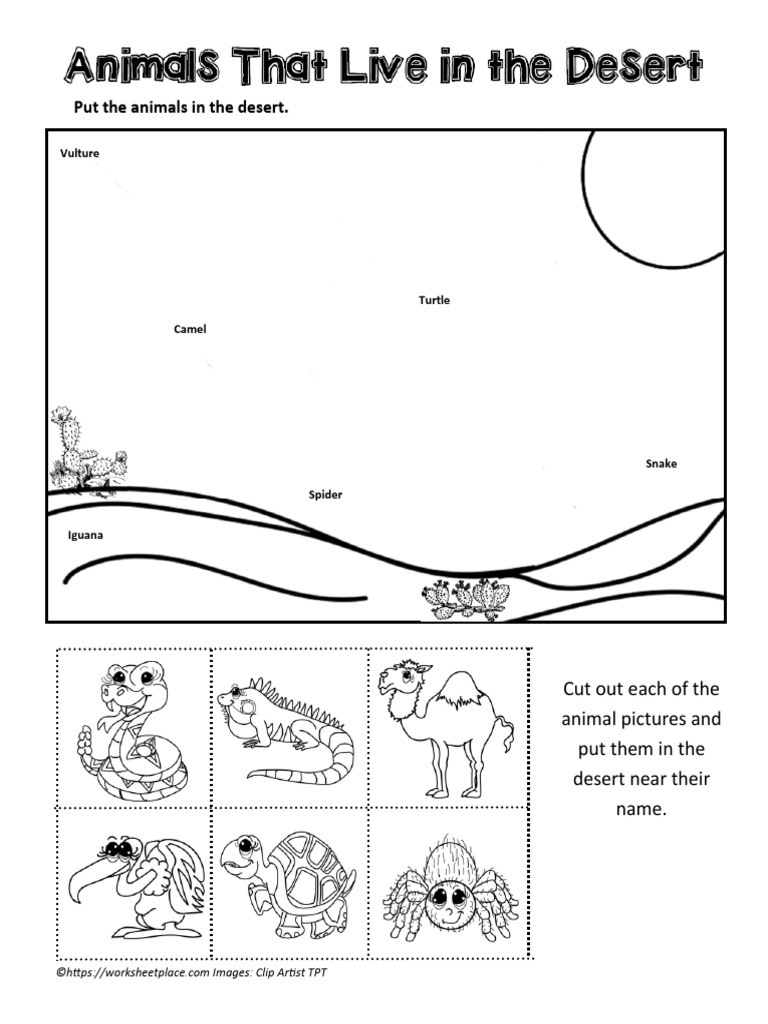 Animals That Live in the Desert

Put the animals in the desert.

Vulture

Turtle

Camel

Snake

Spider

Iguana

Cut out each of the animal pictures and put them in the desert near their name.

©https://worksheetplace.com Images: Clip Artist TPT