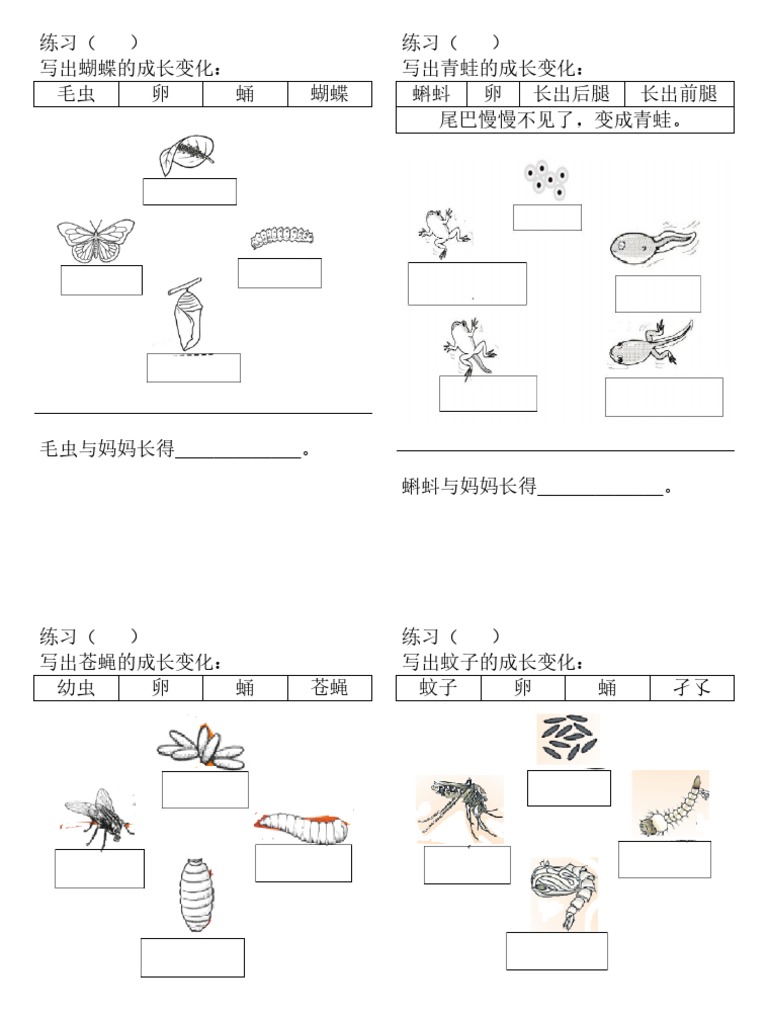 练习（ ）
写出蝴蝶的成长变化：

| 毛虫 | 卵 | 蛹 | 蝴蝶 |
|---|---|---|---|

毛虫与妈妈长得____________。

练习（ ）
写出青蛙的成长变化：

| 蝌蚪 | 卵 | 长出后腿 | 长出前腿 |
|---|---|---|---|
| 尾巴慢慢不见了，变成青蛙。 | | | |

蝌蚪与妈妈长得____________。

练习（ ）
写出苍蝇的成长变化：

| 幼虫 | 卵 | 蛹 | 苍蝇 |
|---|---|---|---|

练习（ ）
写出蚊子的成长变化：

| 蚊子 | 卵 | 蛹 | 孑孓 |
|---|---|---|---|