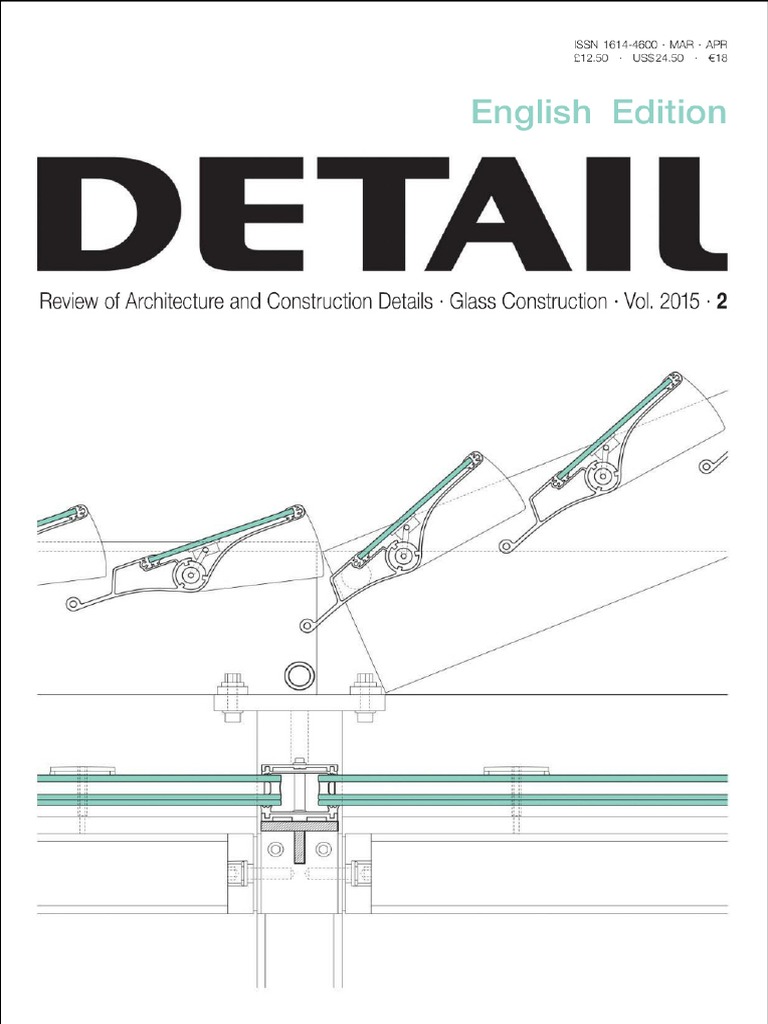 ISSN 1614-4600 · MAR · APR
£12.50 · US$24.50 · €18

English Edition

DETAIL

Review of Architecture and Construction Details · Glass Construction · Vol. 2015 · 2