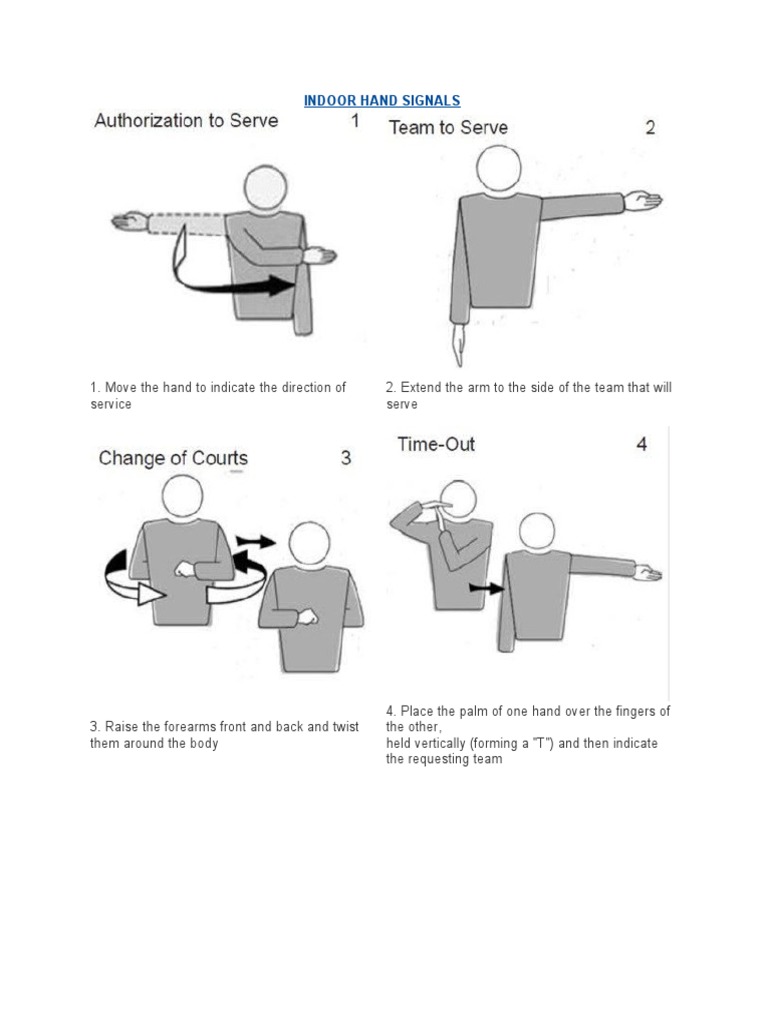 INDOOR HAND SIGNALS

Authorization to Serve 1

1. Move the hand to indicate the direction of service

Team to Serve 2

2. Extend the arm to the side of the team that will serve

Change of Courts 3

3. Raise the forearms front and back and twist them around the body

Time-Out 4

4. Place the palm of one hand over the fingers of the other,
held vertically (forming a "T") and then indicate the requesting team