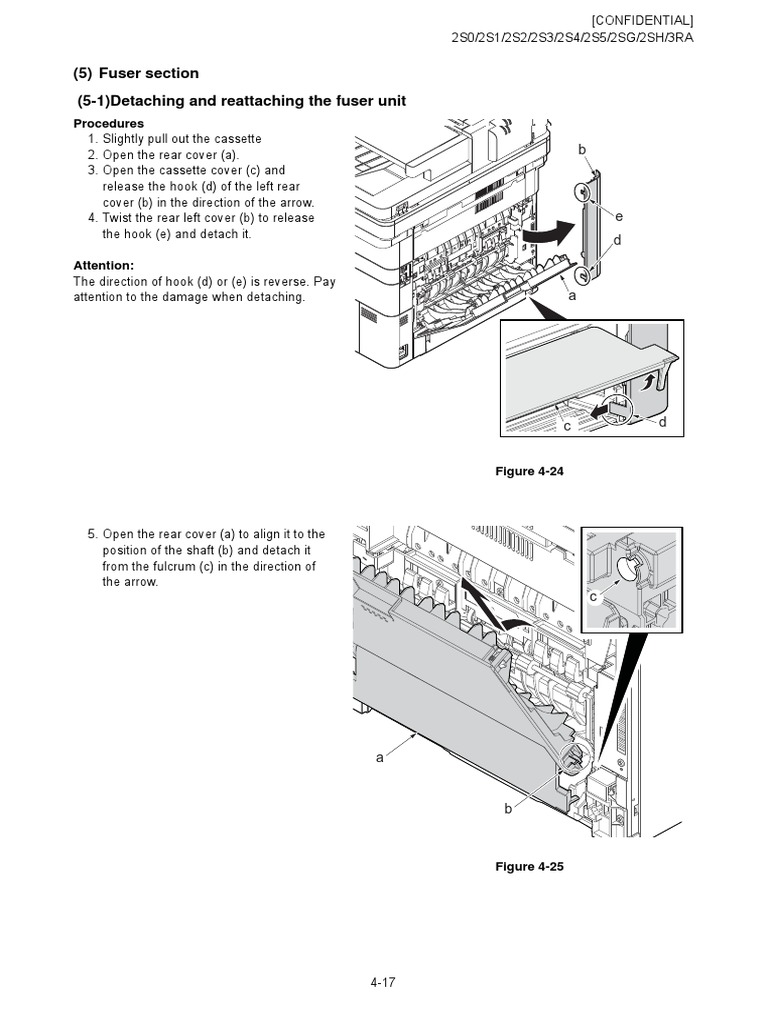 [CONFIDENTIAL]
2S0/2S1/2S2/2S3/2S4/2S5/2SG/2SH/3RA

(5) Fuser section

(5-1)Detaching and reattaching the fuser unit

Procedures
1. Slightly pull out the cassette
2. Open the rear cover (a).
3. Open the cassette cover (c) and release the hook (d) of the left rear cover (b) in the direction of the arrow.
4. Twist the rear left cover (b) to release the hook (e) and detach it.

Attention:
The direction of hook (d) or (e) is reverse. Pay attention to the damage when detaching.

b
e
d
a
c
d

Figure 4-24

5. Open the rear cover (a) to align it to the position of the shaft (b) and detach it from the fulcrum (c) in the direction of the arrow.

c
a
b

Figure 4-25

4-17