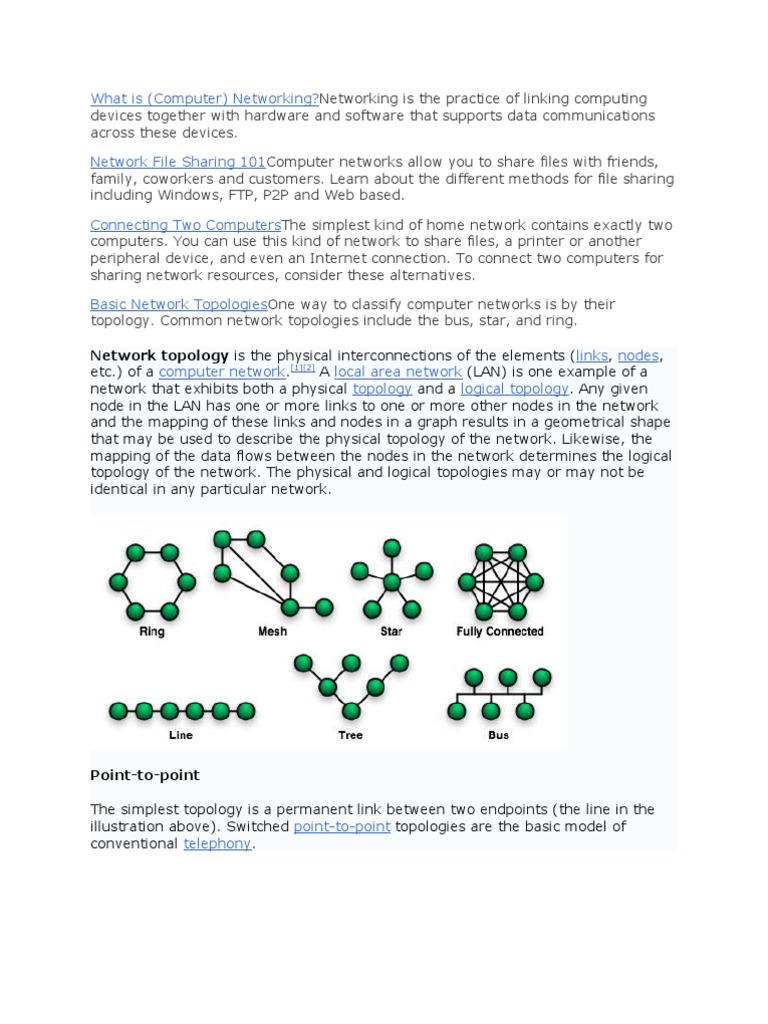 What is (Computer) Networking?Networking is the practice of linking computing devices together with hardware and software that supports data communications across these devices.

Network File Sharing 101Computer networks allow you to share files with friends, family, coworkers and customers. Learn about the different methods for file sharing including Windows, FTP, P2P and Web based.

Connecting Two ComputersThe simplest kind of home network contains exactly two computers. You can use this kind of network to share files, a printer or another peripheral device, and even an Internet connection. To connect two computers for sharing network resources, consider these alternatives.

Basic Network TopologiesOne way to classify computer networks is by their topology. Common network topologies include the bus, star, and ring.

Network topology is the physical interconnections of the elements (links, nodes, etc.) of a computer network.[1][2] A local area network (LAN) is one example of a network that exhibits both a physical topology and a logical topology. Any given node in the LAN has one or more links to one or more other nodes in the network and the mapping of these links and nodes in a graph results in a geometrical shape that may be used to describe the physical topology of the network. Likewise, the mapping of the data flows between the nodes in the network determines the logical topology of the network. The physical and logical topologies may or may not be identical in any particular network.

Ring
Mesh
Star
Fully Connected
Line
Tree
Bus

Point-to-point

The simplest topology is a permanent link between two endpoints (the line in the illustration above). Switched point-to-point topologies are the basic model of conventional telephony.