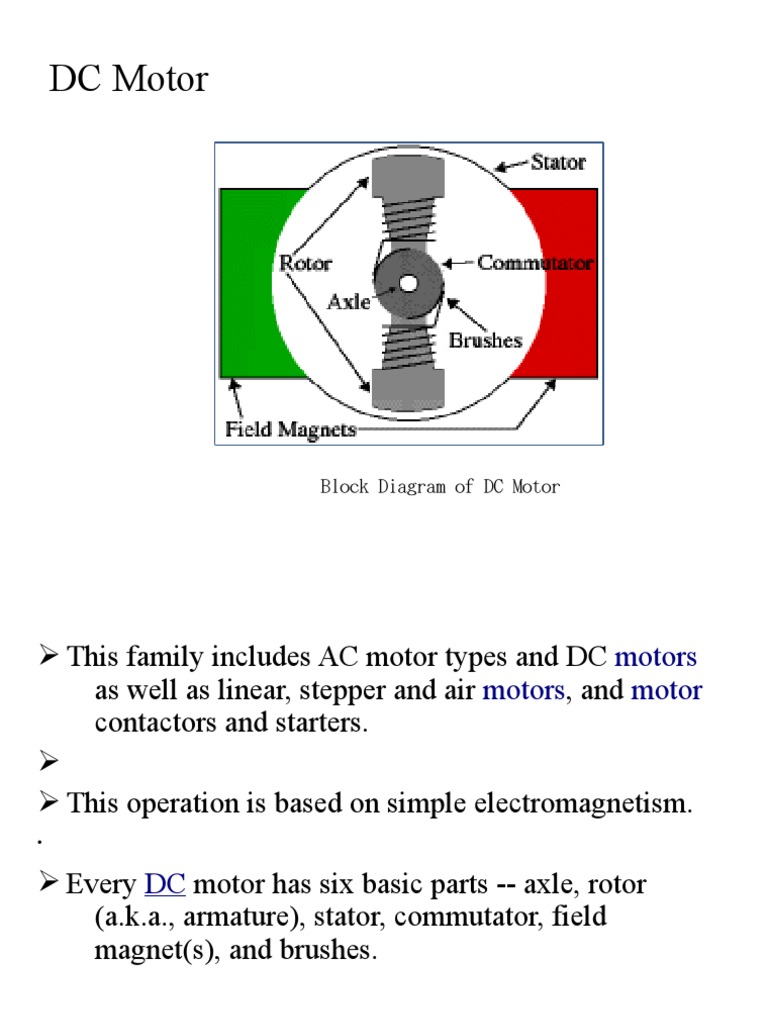 DC Motor

Stator
Rotor
Commutator
Axle
Brushes
Field Magnets

Block Diagram of DC Motor

➢ This family includes AC motor types and DC motors as well as linear, stepper and air motors, and motor contactors and starters.

➢

➢ This operation is based on simple electromagnetism.

.

➢ Every DC motor has six basic parts -- axle, rotor (a.k.a., armature), stator, commutator, field magnet(s), and brushes.