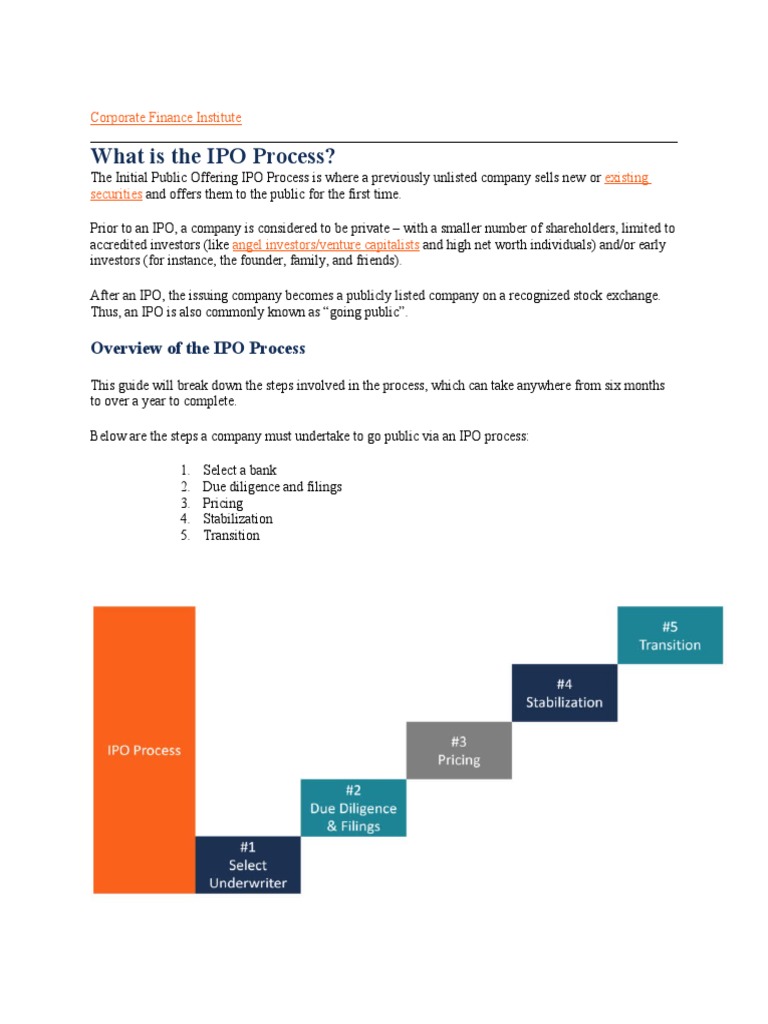 Corporate Finance Institute

What is the IPO Process?

The Initial Public Offering IPO Process is where a previously unlisted company sells new or existing securities and offers them to the public for the first time.

Prior to an IPO, a company is considered to be private – with a smaller number of shareholders, limited to accredited investors (like angel investors/venture capitalists and high net worth individuals) and/or early investors (for instance, the founder, family, and friends).

After an IPO, the issuing company becomes a publicly listed company on a recognized stock exchange. Thus, an IPO is also commonly known as "going public".

Overview of the IPO Process

This guide will break down the steps involved in the process, which can take anywhere from six months to over a year to complete.

Below are the steps a company must undertake to go public via an IPO process:

1. Select a bank
2. Due diligence and filings
3. Pricing
4. Stabilization
5. Transition

IPO Process

#1 Select Underwriter

#2 Due Diligence & Filings

#3 Pricing

#4 Stabilization

#5 Transition