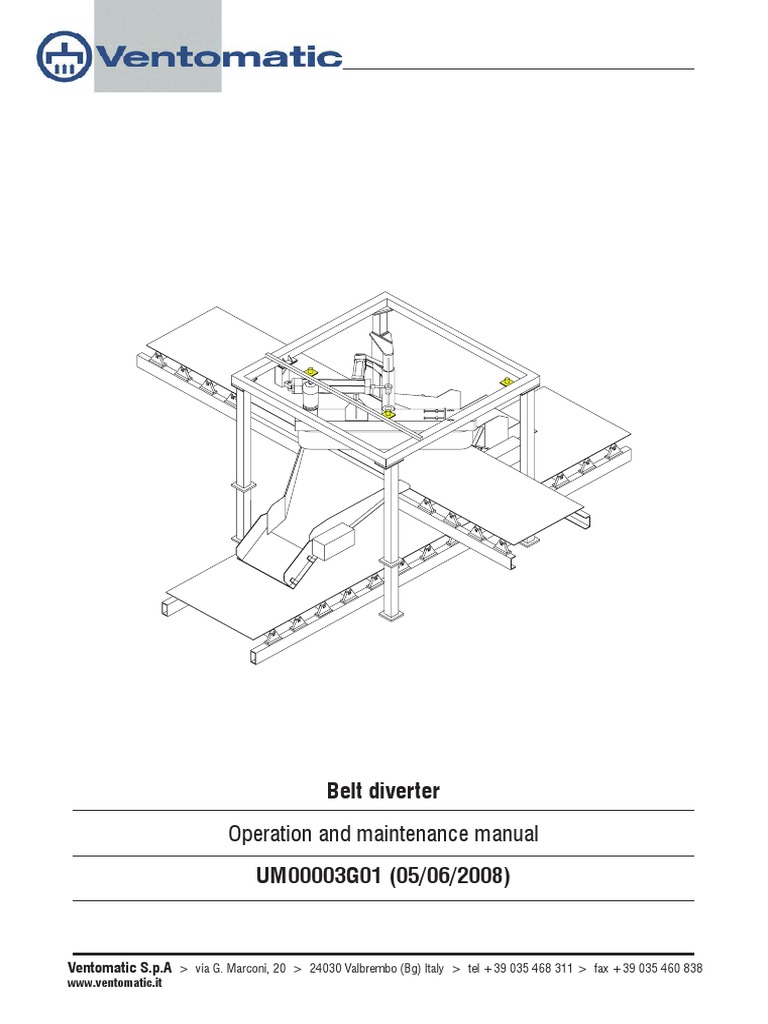 Ventomatic

Belt diverter

Operation and maintenance manual

UM00003G01 (05/06/2008)

Ventomatic S.p.A > via G. Marconi, 20 > 24030 Valbrembo (Bg) Italy > tel +39 035 468 311 > fax +39 035 460 838
www.ventomatic.it