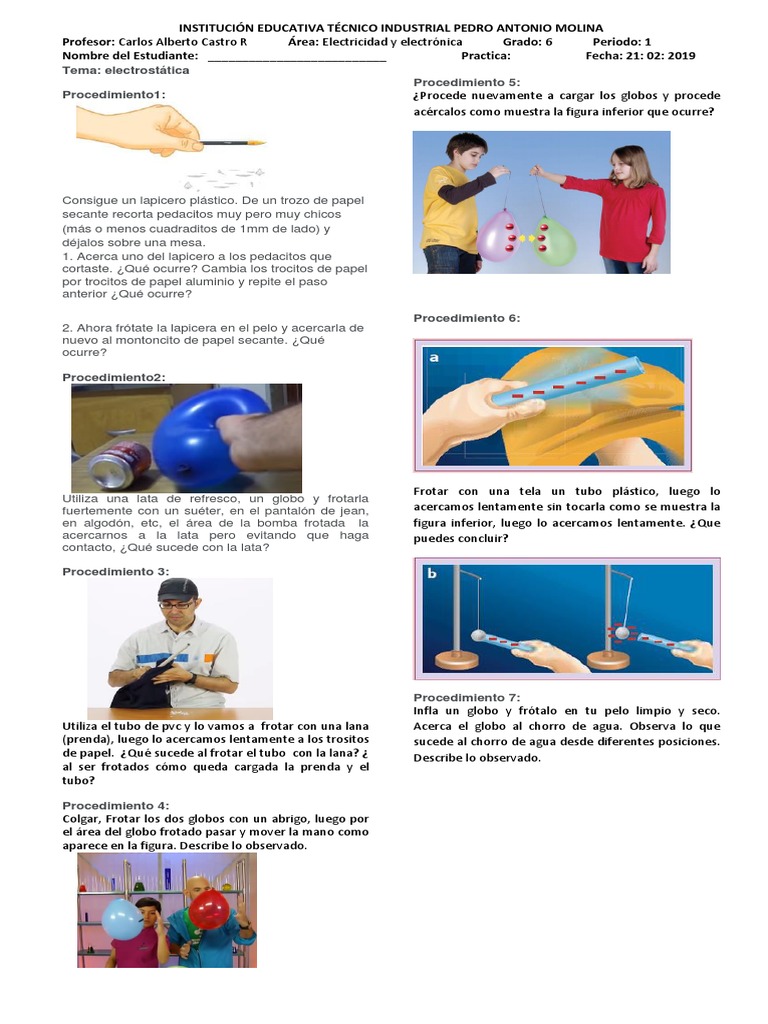 INSTITUCIÓN EDUCATIVA TÉCNICO INDUSTRIAL PEDRO ANTONIO MOLINA
Profesor: Carlos Alberto Castro R Área: Electricidad y electrónica Grado: 6 Periodo: 1
Nombre del Estudiante: ____________________________ Practica: Fecha: 21: 02: 2019
Tema: electrostática

Procedimiento1:

Consigue un lapicero plástico. De un trozo de papel secante recorta pedacitos muy pero muy chicos (más o menos cuadraditos de 1mm de lado) y déjalos sobre una mesa.
1. Acerca uno del lapicero a los pedacitos que cortaste. ¿Qué ocurre? Cambia los trocitos de papel por trocitos de papel aluminio y repite el paso anterior ¿Qué ocurre?

2. Ahora frótate la lapicera en el pelo y acercarla de nuevo al montoncito de papel secante. ¿Qué ocurre?

Procedimiento2:

Utiliza una lata de refresco, un globo y frotarla fuertemente con un suéter, en el pantalón de jean, en algodón, etc, el área de la bomba frotada la acercarnos a la lata pero evitando que haga contacto, ¿Qué sucede con la lata?

Procedimiento 3:

Utiliza el tubo de pvc y lo vamos a frotar con una lana (prenda), luego lo acercamos lentamente a los trositos de papel. ¿Qué sucede al frotar el tubo con la lana? ¿ al ser frotados cómo queda cargada la prenda y el tubo?

Procedimiento 4:
Colgar, Frotar los dos globos con un abrigo, luego por el área del globo frotado pasar y mover la mano como aparece en la figura. Describe lo observado.

Procedimiento 5:
¿Procede nuevamente a cargar los globos y procede acércalos como muestra la figura inferior que ocurre?

Procedimiento 6:

a

Frotar con una tela un tubo plástico, luego lo acercamos lentamente sin tocarla como se muestra la figura inferior, luego lo acercamos lentamente. ¿Que puedes concluir?

b

Procedimiento 7:
Infla un globo y frótalo en tu pelo limpio y seco. Acerca el globo al chorro de agua. Observa lo que sucede al chorro de agua desde diferentes posiciones. Describe lo observado.