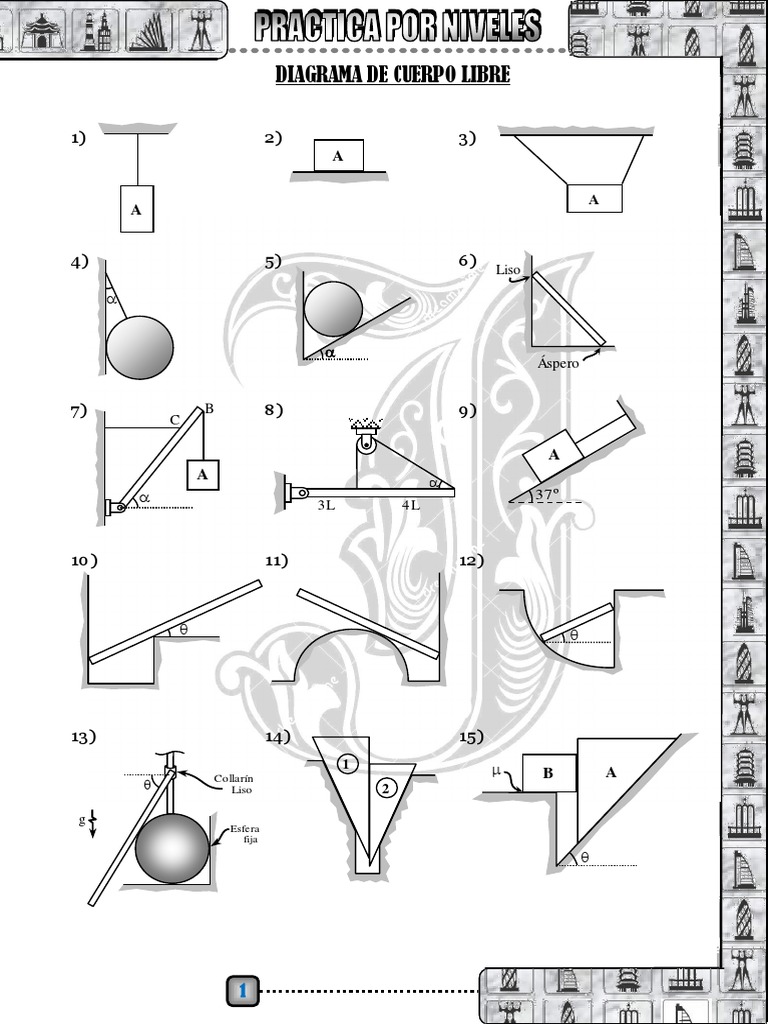 PRACTICA POR NIVELES

DIAGRAMA DE CUERPO LIBRE

1)
A

2)
A

3)
A

4)
$\alpha$

5)
$\alpha$

6)
Liso
Áspero

7)
C
B
A
$\alpha$

8)
$\alpha$
3L
4L

9)
A
37°

10)
$\theta$

11)

12)
$\theta$

13)
$\theta$
Collarín Liso
g
Esfera fija

14)
1
2

15)
$\mu$
B
A
$\theta$

1