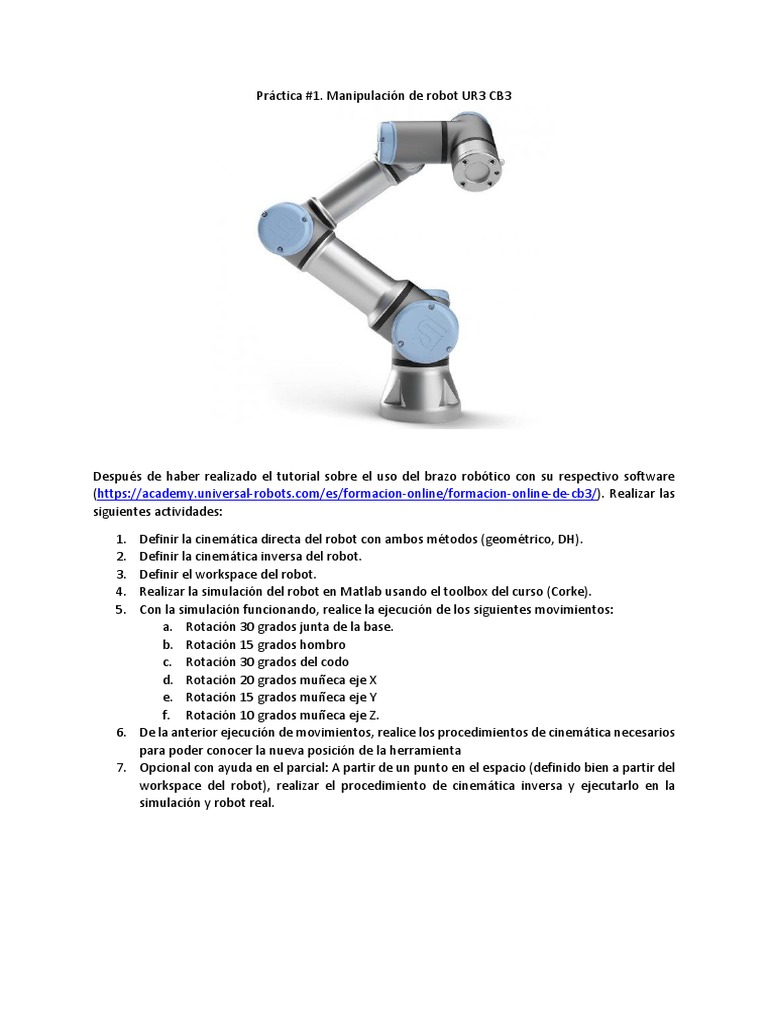 Práctica #1. Manipulación de robot UR3 CB3

Después de haber realizado el tutorial sobre el uso del brazo robótico con su respectivo software (https://academy.universal-robots.com/es/formacion-online/formacion-online-de-cb3/). Realizar las siguientes actividades:

1. Definir la cinemática directa del robot con ambos métodos (geométrico, DH).
2. Definir la cinemática inversa del robot.
3. Definir el workspace del robot.
4. Realizar la simulación del robot en Matlab usando el toolbox del curso (Corke).
5. Con la simulación funcionando, realice la ejecución de los siguientes movimientos:
   a. Rotación 30 grados junta de la base.
   b. Rotación 15 grados hombro
   c. Rotación 30 grados del codo
   d. Rotación 20 grados muñeca eje X
   e. Rotación 15 grados muñeca eje Y
   f. Rotación 10 grados muñeca eje Z.
6. De la anterior ejecución de movimientos, realice los procedimientos de cinemática necesarios para poder conocer la nueva posición de la herramienta
7. Opcional con ayuda en el parcial: A partir de un punto en el espacio (definido bien a partir del workspace del robot), realizar el procedimiento de cinemática inversa y ejecutarlo en la simulación y robot real.