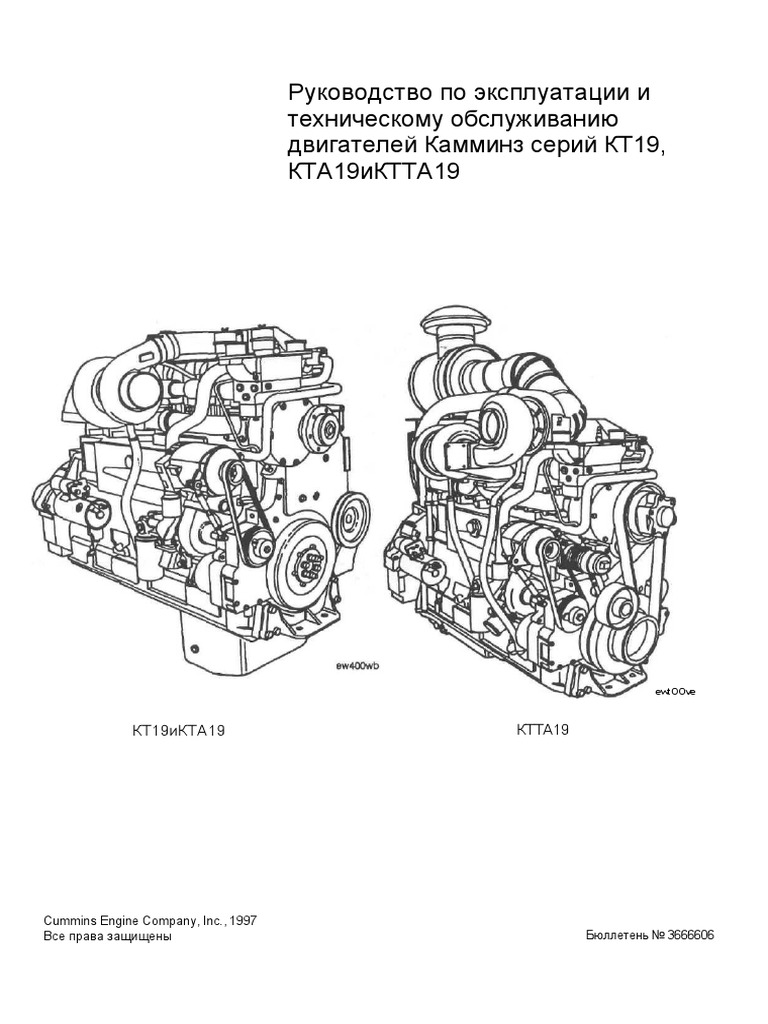 Руководство по эксплуатации и техническому обслуживанию двигателей Камминз серий КТ19, КТА19иКТТА19

ew400wb

ewt00ve

КТ19иКТА19

КТТА19

Cummins Engine Company, Inc., 1997
Все права защищены

Бюллетень № 3666606