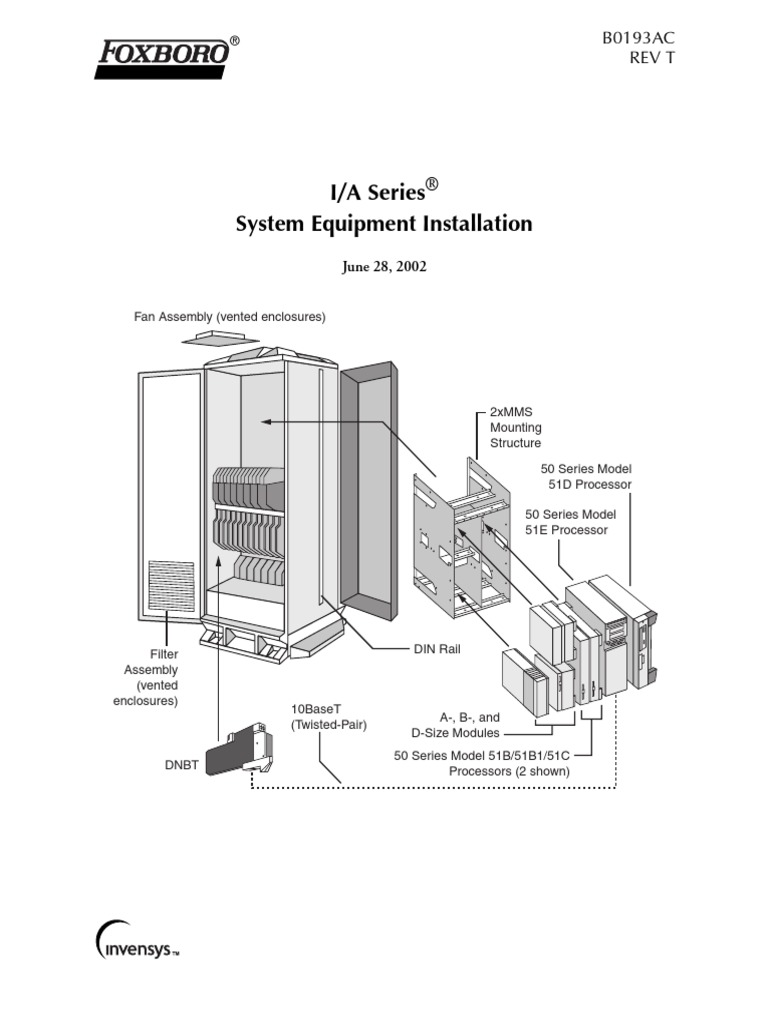 FOXBORO®

B0193AC
REV T

I/A Series®
System Equipment Installation

June 28, 2002

Fan Assembly (vented enclosures)

2xMMS Mounting Structure

50 Series Model 51D Processor

50 Series Model 51E Processor

Filter Assembly (vented enclosures)

DIN Rail

10BaseT (Twisted-Pair)

A-, B-, and D-Size Modules

DNBT

50 Series Model 51B/51B1/51C Processors (2 shown)

invensys™