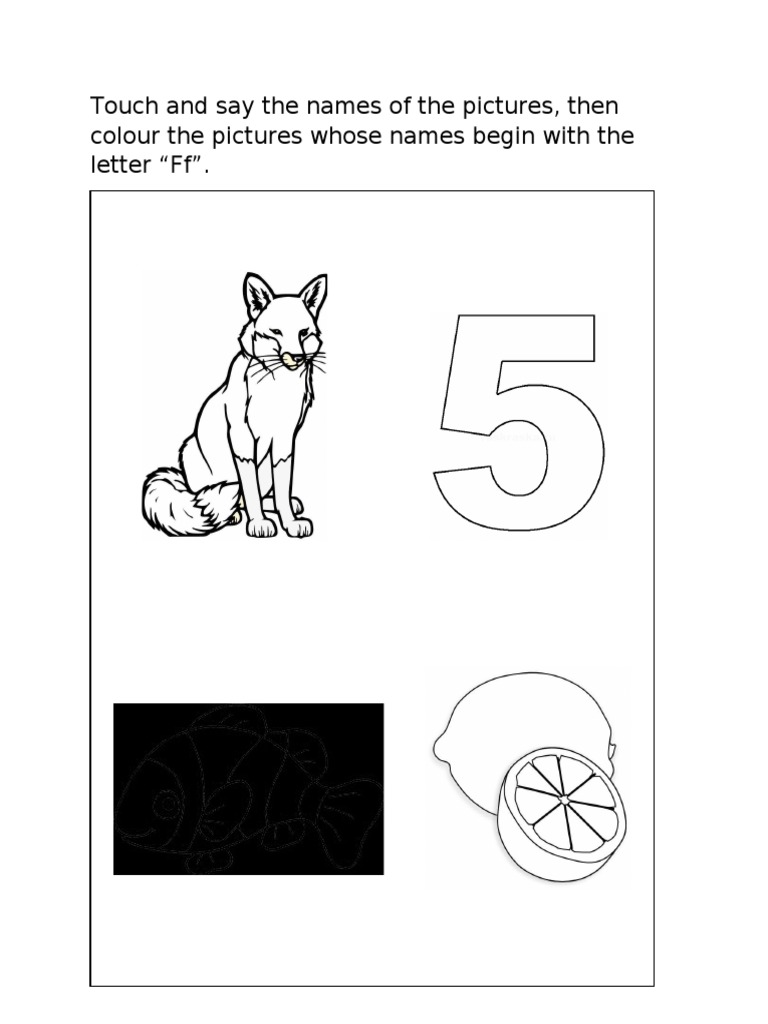 Touch and say the names of the pictures, then colour the pictures whose names begin with the letter “Ff”.

5