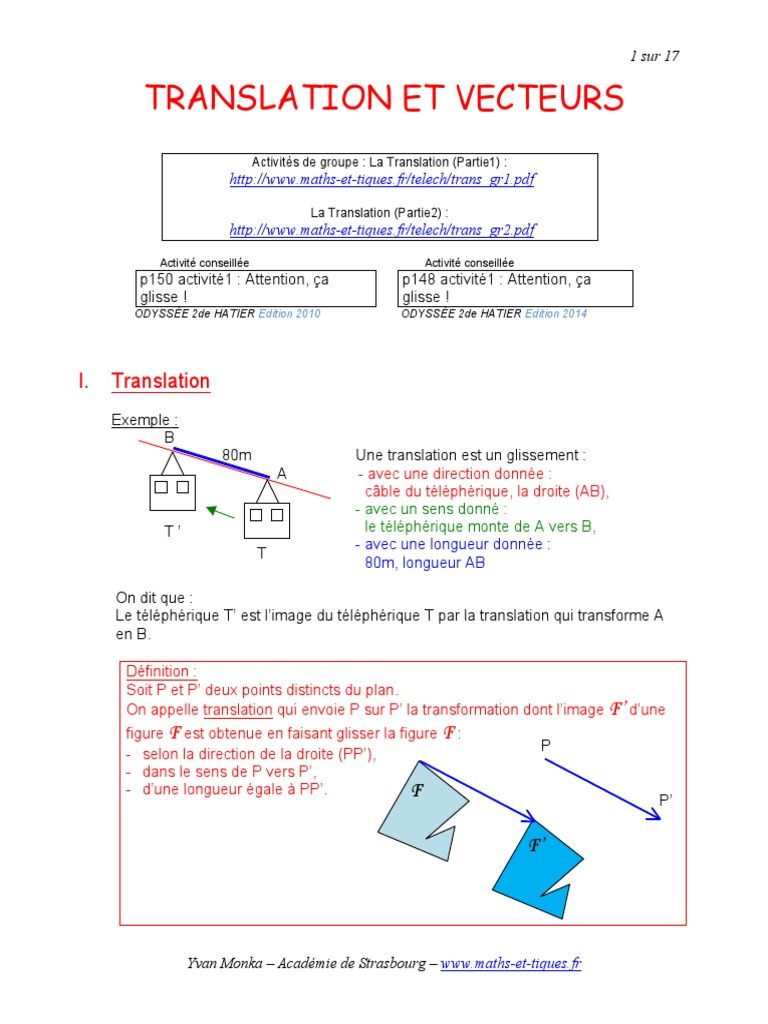 1 sur 17

TRANSLATION ET VECTEURS

Activités de groupe : La Translation (Partie1) :
http://www.maths-et-tiques.fr/telech/trans_gr1.pdf

La Translation (Partie2) :
http://www.maths-et-tiques.fr/telech/trans_gr2.pdf

Activité conseillée
p150 activité1 : Attention, ça glisse !
ODYSSÉE 2de HATIER Edition 2010

Activité conseillée
p148 activité1 : Attention, ça glisse !
ODYSSÉE 2de HATIER Edition 2014

I. Translation

Exemple :

B
80m
A
T '
T

Une translation est un glissement :
- avec une direction donnée :
câble du téléphérique, la droite (AB),
- avec un sens donné :
le téléphérique monte de A vers B,
- avec une longueur donnée :
80m, longueur AB

On dit que :
Le téléphérique T' est l'image du téléphérique T par la translation qui transforme A en B.

Définition :
Soit P et P' deux points distincts du plan.
On appelle translation qui envoie P sur P' la transformation dont l'image $\mathcal{F}'$ d'une figure $\mathcal{F}$ est obtenue en faisant glisser la figure $\mathcal{F}$ :
- selon la direction de la droite (PP'),
- dans le sens de P vers P',
- d'une longueur égale à PP'.

$\mathcal{F}$
$\mathcal{F}'$
P
P'

Yvan Monka – Académie de Strasbourg – www.maths-et-tiques.fr