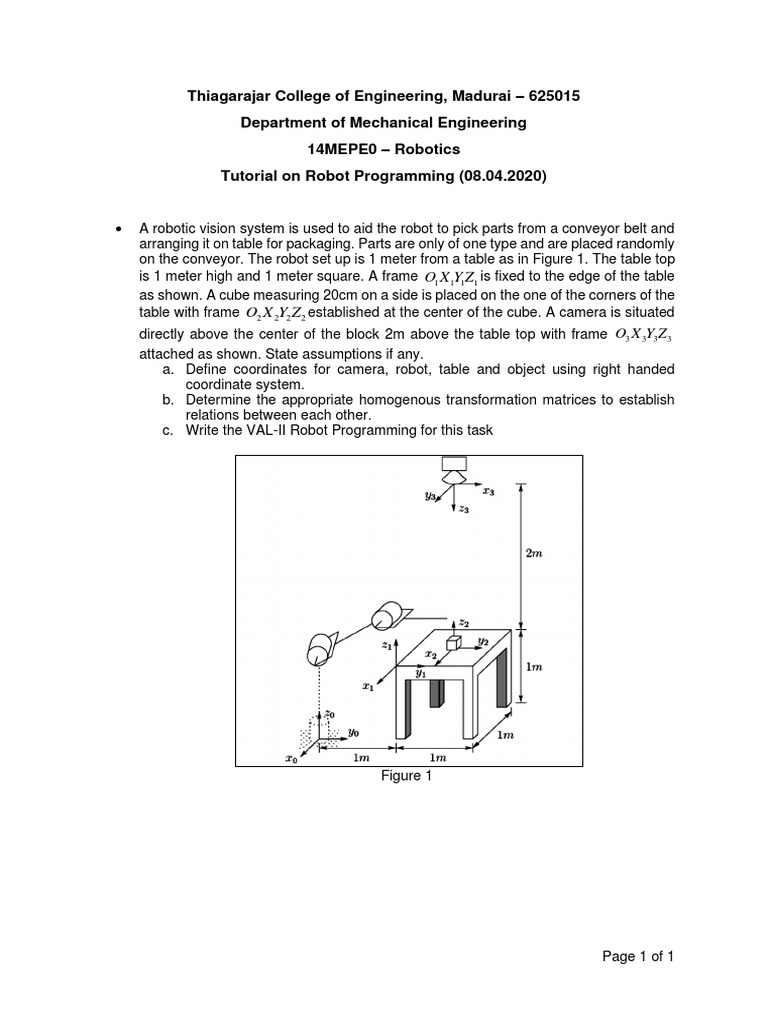 Thiagarajar College of Engineering, Madurai – 625015

Department of Mechanical Engineering

14MEPE0 – Robotics

Tutorial on Robot Programming (08.04.2020)

• A robotic vision system is used to aid the robot to pick parts from a conveyor belt and arranging it on table for packaging. Parts are only of one type and are placed randomly on the conveyor. The robot set up is 1 meter from a table as in Figure 1. The table top is 1 meter high and 1 meter square. A frame $O_1X_1Y_1Z_1$ is fixed to the edge of the table as shown. A cube measuring 20cm on a side is placed on the one of the corners of the table with frame $O_2X_2Y_2Z_2$ established at the center of the cube. A camera is situated directly above the center of the block 2m above the table top with frame $O_3X_3Y_3Z_3$ attached as shown. State assumptions if any.

a. Define coordinates for camera, robot, table and object using right handed coordinate system.
b. Determine the appropriate homogenous transformation matrices to establish relations between each other.
c. Write the VAL-II Robot Programming for this task

$y_3$ $x_3$ $z_3$ $2m$ $z_2$ $y_2$ $x_2$ $z_1$ $y_1$ $x_1$ $1m$ $z_0$ $y_0$ $x_0$ $1m$ $1m$ $1m$

Figure 1

Page 1 of 1