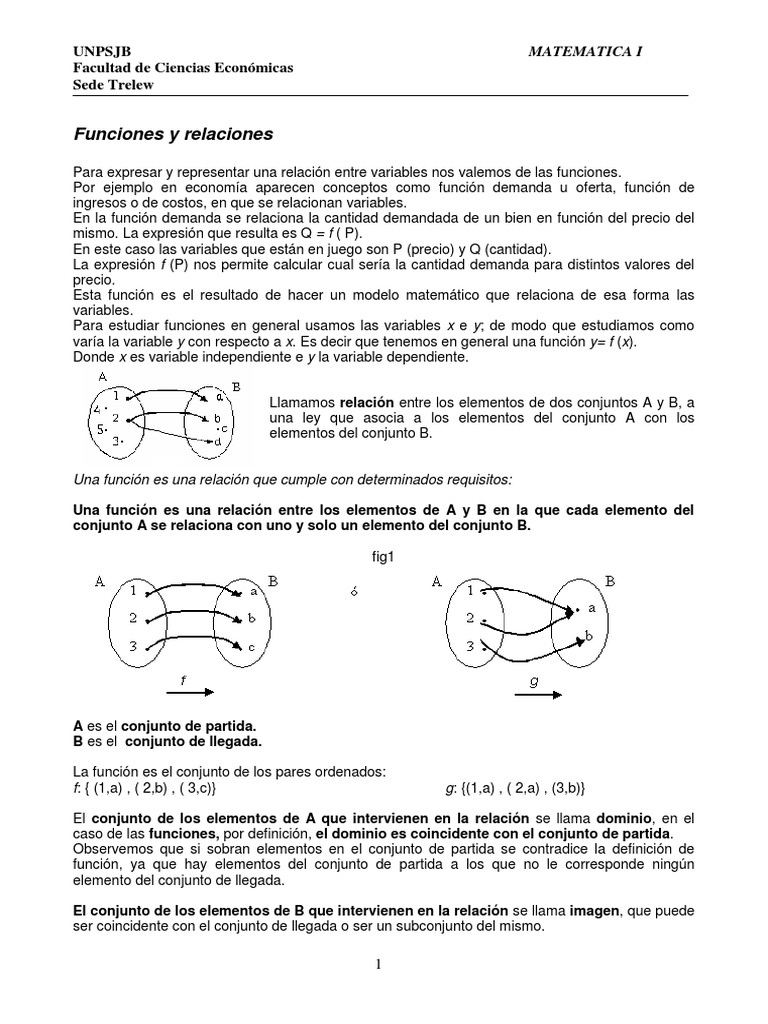 UNPSJB
Facultad de Ciencias Económicas
Sede Trelew

MATEMATICA I

Funciones y relaciones

Para expresar y representar una relación entre variables nos valemos de las funciones.
Por ejemplo en economía aparecen conceptos como función demanda u oferta, función de ingresos o de costos, en que se relacionan variables.
En la función demanda se relaciona la cantidad demandada de un bien en función del precio del mismo. La expresión que resulta es Q = f ( P).
En este caso las variables que están en juego son P (precio) y Q (cantidad).
La expresión f (P) nos permite calcular cual sería la cantidad demanda para distintos valores del precio.
Esta función es el resultado de hacer un modelo matemático que relaciona de esa forma las variables.
Para estudiar funciones en general usamos las variables x e y; de modo que estudiamos como varía la variable y con respecto a x. Es decir que tenemos en general una función y= f (x).
Donde x es variable independiente e y la variable dependiente.

A 1 4 2 5 3 B a b c d

Llamamos relación entre los elementos de dos conjuntos A y B, a una ley que asocia a los elementos del conjunto A con los elementos del conjunto B.

Una función es una relación que cumple con determinados requisitos:

Una función es una relación entre los elementos de A y B en la que cada elemento del conjunto A se relaciona con uno y solo un elemento del conjunto B.

fig1

A 1 2 3 B a b c f

ó

A 1 2 3 B a b g

A es el conjunto de partida.
B es el conjunto de llegada.

La función es el conjunto de los pares ordenados:
f: { (1,a) , ( 2,b) , ( 3,c)}
g: {(1,a) , ( 2,a) , (3,b)}

El conjunto de los elementos de A que intervienen en la relación se llama dominio, en el caso de las funciones, por definición, el dominio es coincidente con el conjunto de partida.
Observemos que si sobran elementos en el conjunto de partida se contradice la definición de función, ya que hay elementos del conjunto de partida a los que no le corresponde ningún elemento del conjunto de llegada.

El conjunto de los elementos de B que intervienen en la relación se llama imagen, que puede ser coincidente con el conjunto de llegada o ser un subconjunto del mismo.

1