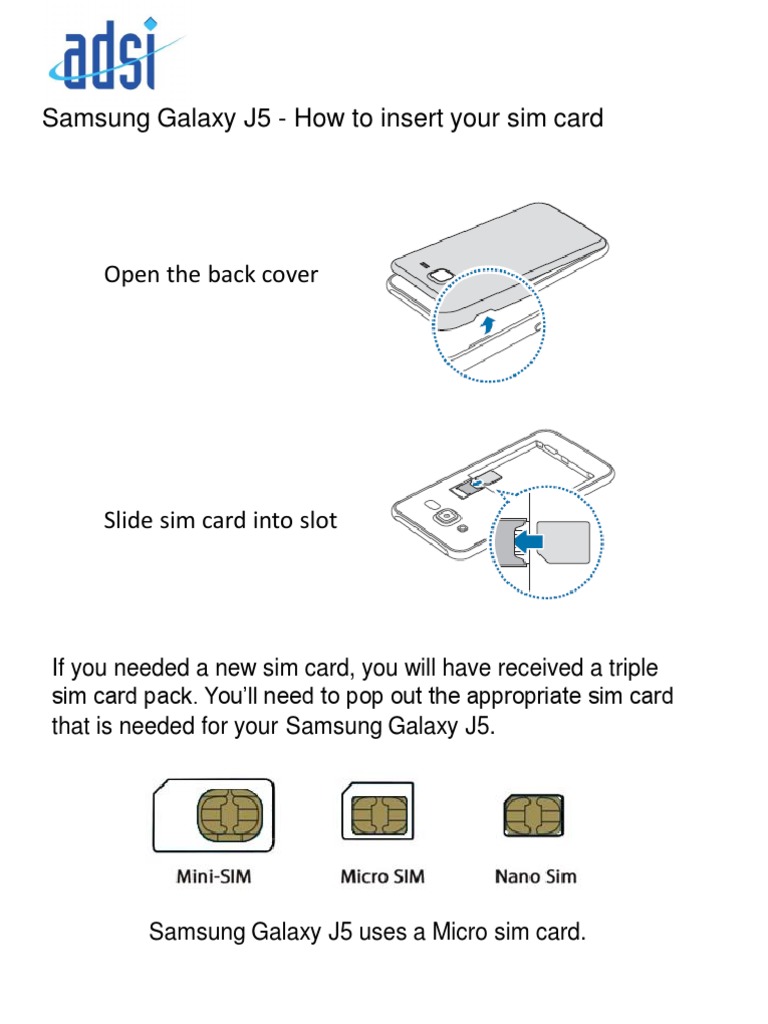 adsi

Samsung Galaxy J5 - How to insert your sim card

Open the back cover

Slide sim card into slot

If you needed a new sim card, you will have received a triple sim card pack. You'll need to pop out the appropriate sim card that is needed for your Samsung Galaxy J5.

Mini-SIM

Micro SIM

Nano Sim

Samsung Galaxy J5 uses a Micro sim card.