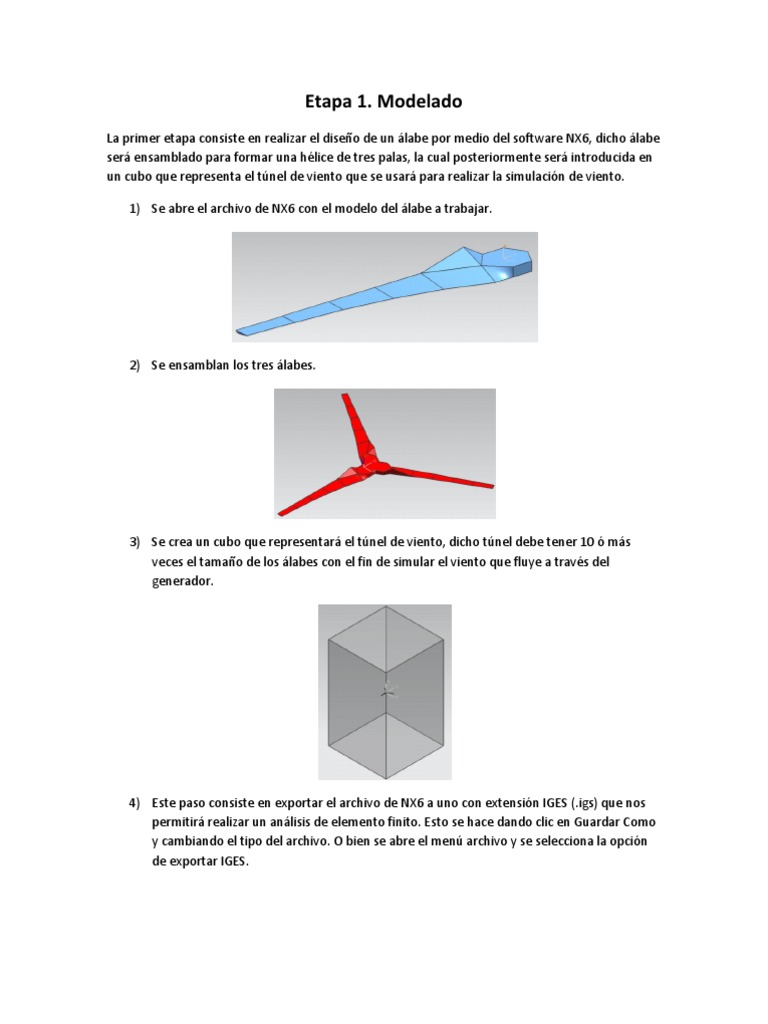 Etapa 1. Modelado

La primer etapa consiste en realizar el diseño de un álabe por medio del software NX6, dicho álabe será ensamblado para formar una hélice de tres palas, la cual posteriormente será introducida en un cubo que representa el túnel de viento que se usará para realizar la simulación de viento.

1) Se abre el archivo de NX6 con el modelo del álabe a trabajar.

2) Se ensamblan los tres álabes.

3) Se crea un cubo que representará el túnel de viento, dicho túnel debe tener 10 ó más veces el tamaño de los álabes con el fin de simular el viento que fluye a través del generador.

4) Este paso consiste en exportar el archivo de NX6 a uno con extensión IGES (.igs) que nos permitirá realizar un análisis de elemento finito. Esto se hace dando clic en Guardar Como y cambiando el tipo del archivo. O bien se abre el menú archivo y se selecciona la opción de exportar IGES.