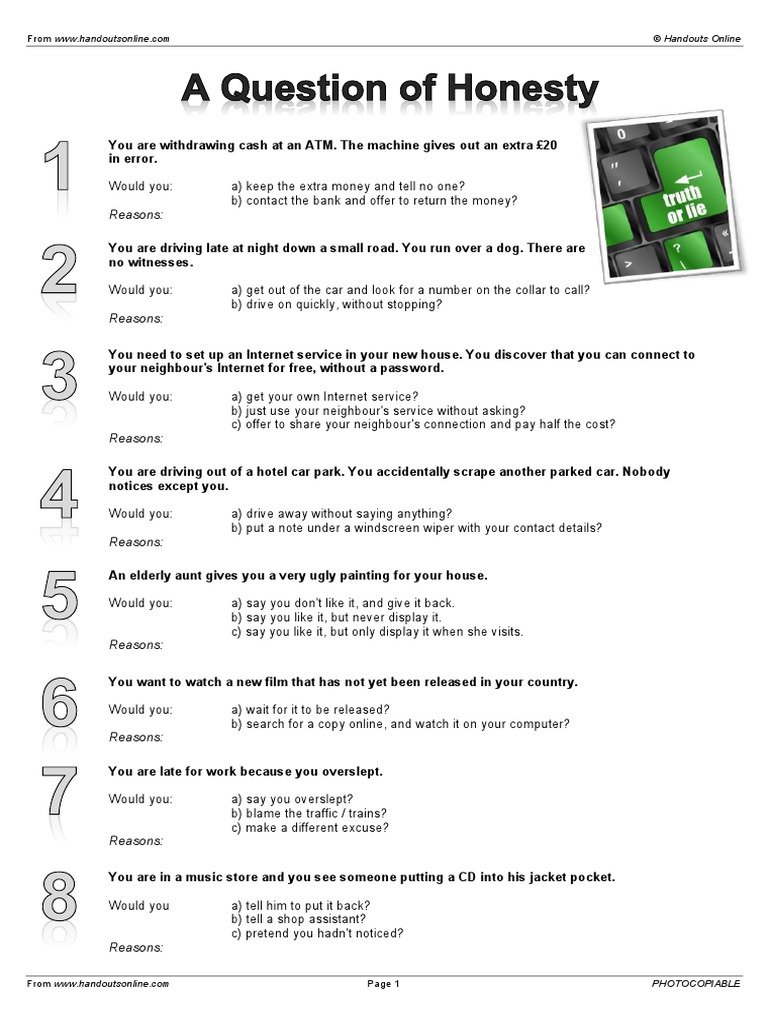 From www.handoutsonline.com © Handouts Online

A Question of Honesty

truth or lie

1 You are withdrawing cash at an ATM. The machine gives out an extra £20 in error.

Would you: a) keep the extra money and tell no one?
b) contact the bank and offer to return the money?
Reasons:

2 You are driving late at night down a small road. You run over a dog. There are no witnesses.

Would you: a) get out of the car and look for a number on the collar to call?
b) drive on quickly, without stopping?
Reasons:

3 You need to set up an Internet service in your new house. You discover that you can connect to your neighbour's Internet for free, without a password.

Would you: a) get your own Internet service?
b) just use your neighbour's service without asking?
c) offer to share your neighbour's connection and pay half the cost?
Reasons:

4 You are driving out of a hotel car park. You accidentally scrape another parked car. Nobody notices except you.

Would you: a) drive away without saying anything?
b) put a note under a windscreen wiper with your contact details?
Reasons:

5 An elderly aunt gives you a very ugly painting for your house.

Would you: a) say you don't like it, and give it back.
b) say you like it, but never display it.
c) say you like it, but only display it when she visits.
Reasons:

6 You want to watch a new film that has not yet been released in your country.

Would you: a) wait for it to be released?
b) search for a copy online, and watch it on your computer?
Reasons:

7 You are late for work because you overslept.

Would you: a) say you overslept?
b) blame the traffic / trains?
c) make a different excuse?
Reasons:

8 You are in a music store and you see someone putting a CD into his jacket pocket.

Would you a) tell him to put it back?
b) tell a shop assistant?
c) pretend you hadn't noticed?
Reasons:

From www.handoutsonline.com Page 1 PHOTOCOPIABLE